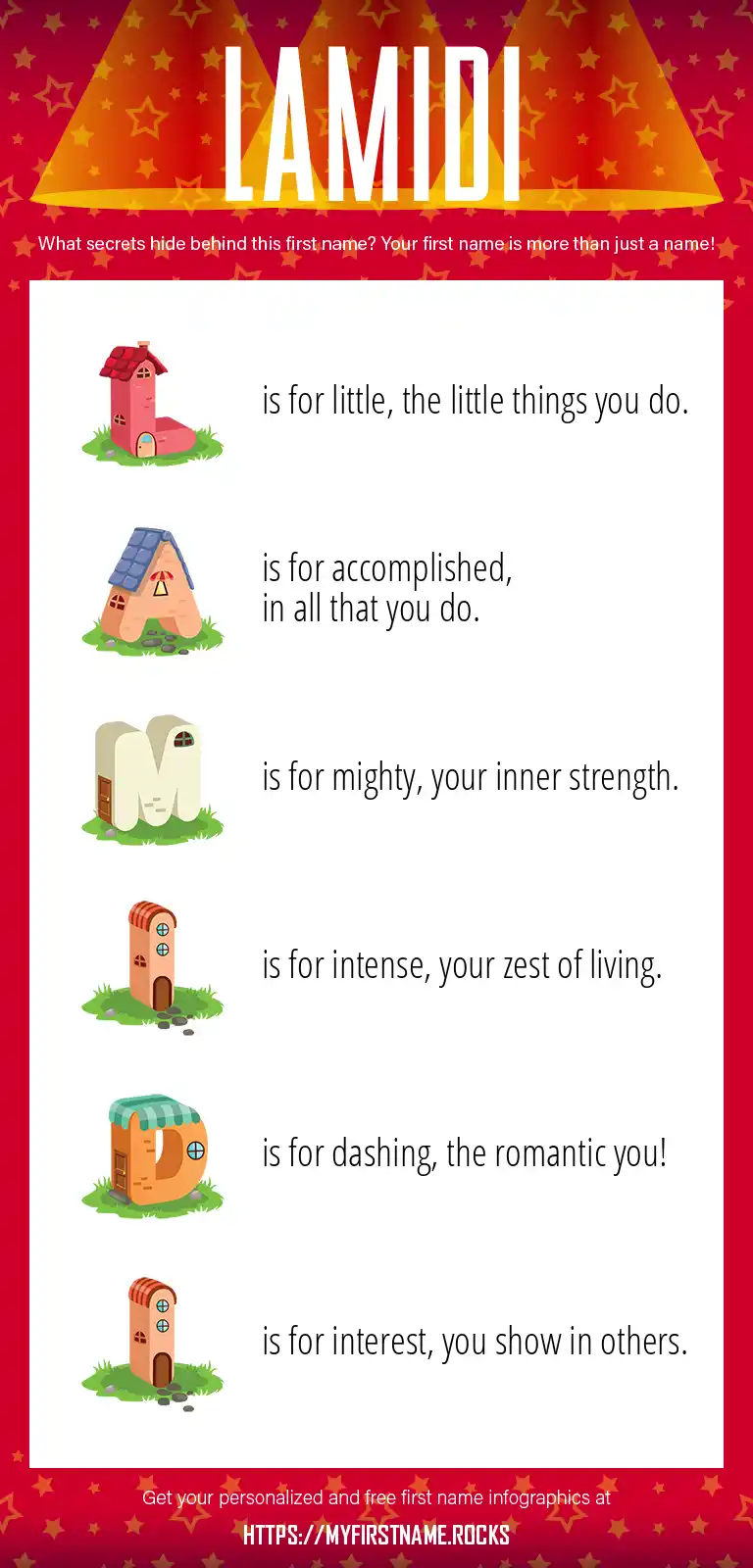 LAMIDI

What secrets hide behind this first name? Your first name is more than just a name!

L is for little, the little things you do.

A is for accomplished, in all that you do.

M is for mighty, your inner strength.

I is for intense, your zest of living.

D is for dashing, the romantic you!

I is for interest, you show in others.

Get your personalized and free first name infographics at

HTTPS://MYFIRSTNAME.ROCKS