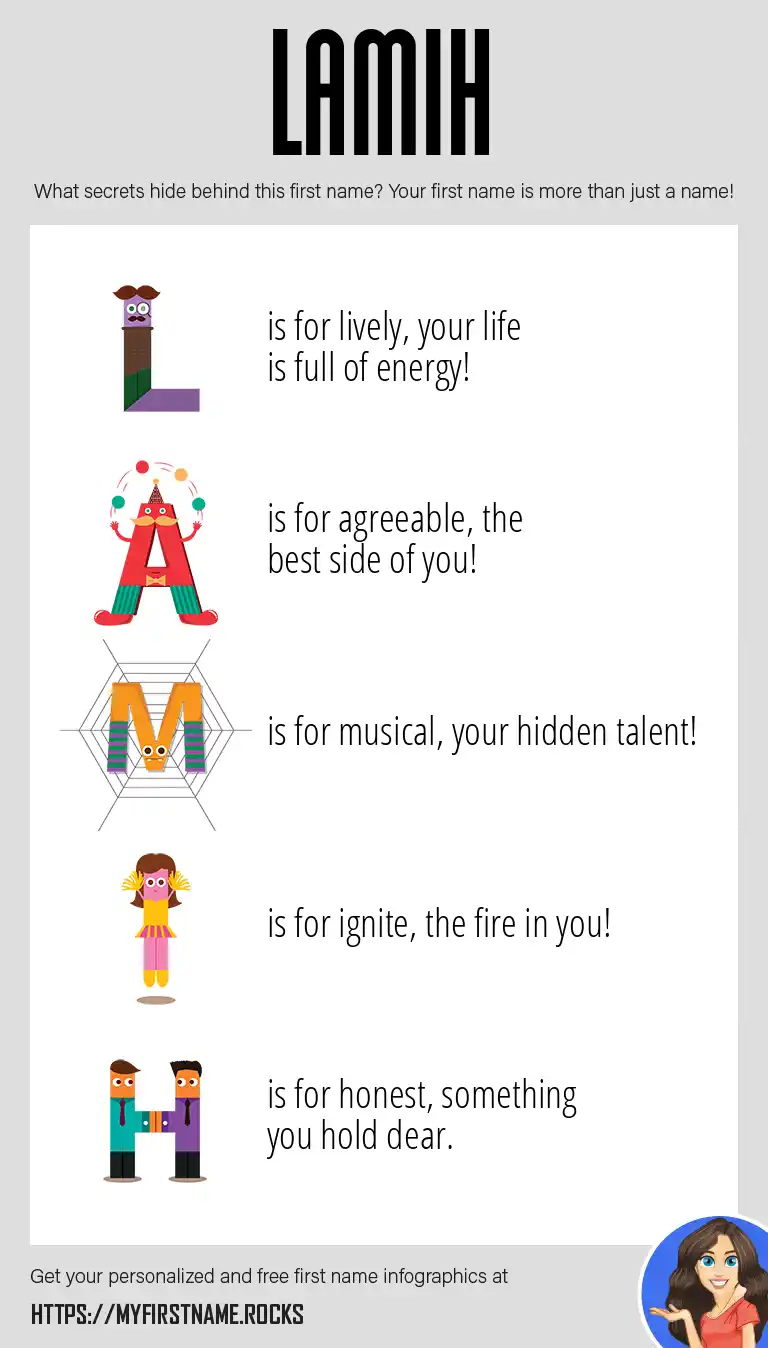 LAMIH

What secrets hide behind this first name? Your first name is more than just a name!

L is for lively, your life is full of energy!

A is for agreeable, the best side of you!

M is for musical, your hidden talent!

I is for ignite, the fire in you!

H is for honest, something you hold dear.

Get your personalized and free first name infographics at

HTTPS://MYFIRSTNAME.ROCKS