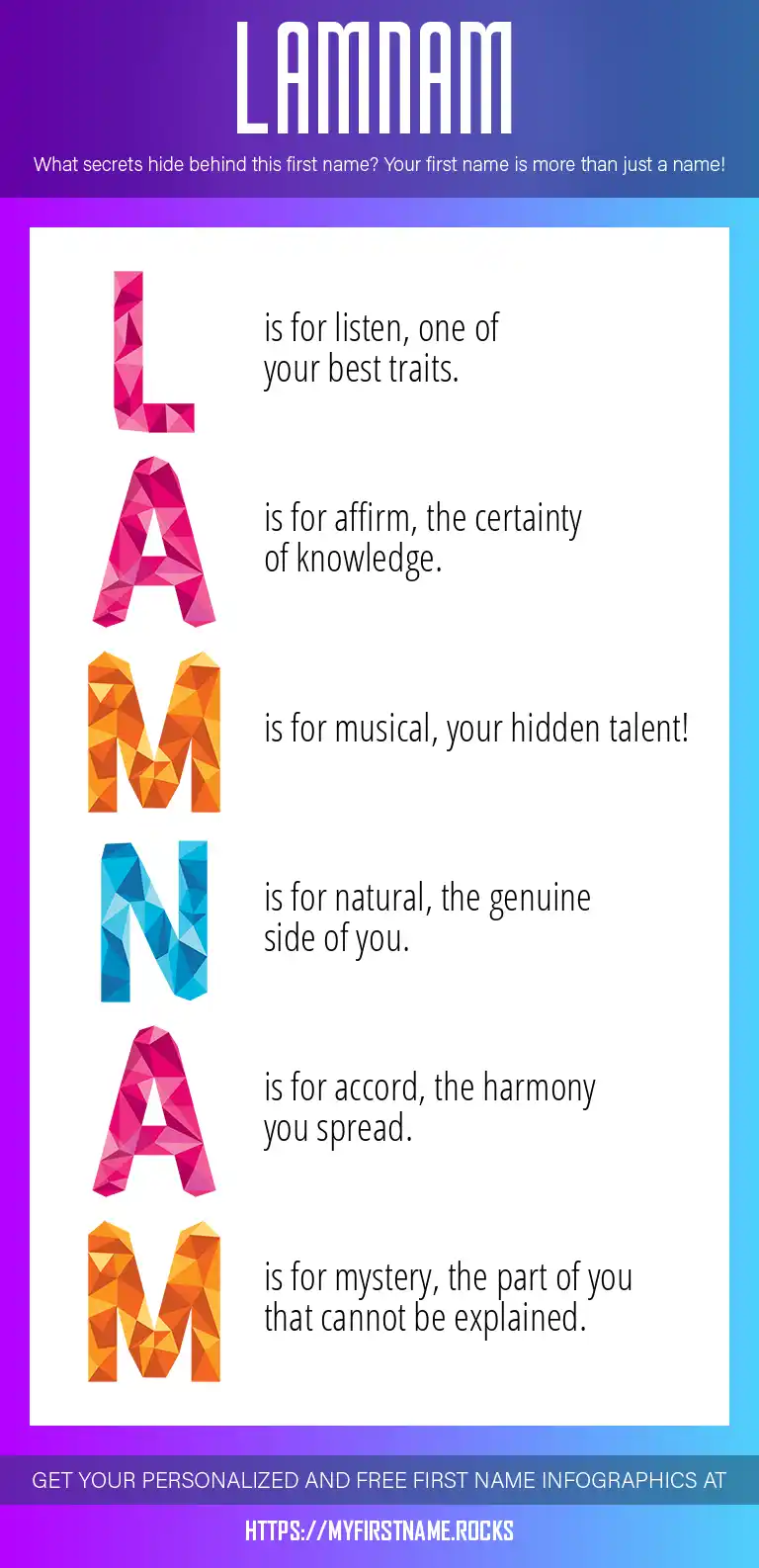 LAMNAM

What secrets hide behind this first name? Your first name is more than just a name!

L is for listen, one of your best traits.

A is for affirm, the certainty of knowledge.

M is for musical, your hidden talent!

N is for natural, the genuine side of you.

A is for accord, the harmony you spread.

M is for mystery, the part of you that cannot be explained.

GET YOUR PERSONALIZED AND FREE FIRST NAME INFOGRAPHICS AT

HTTPS://MYFIRSTNAME.ROCKS