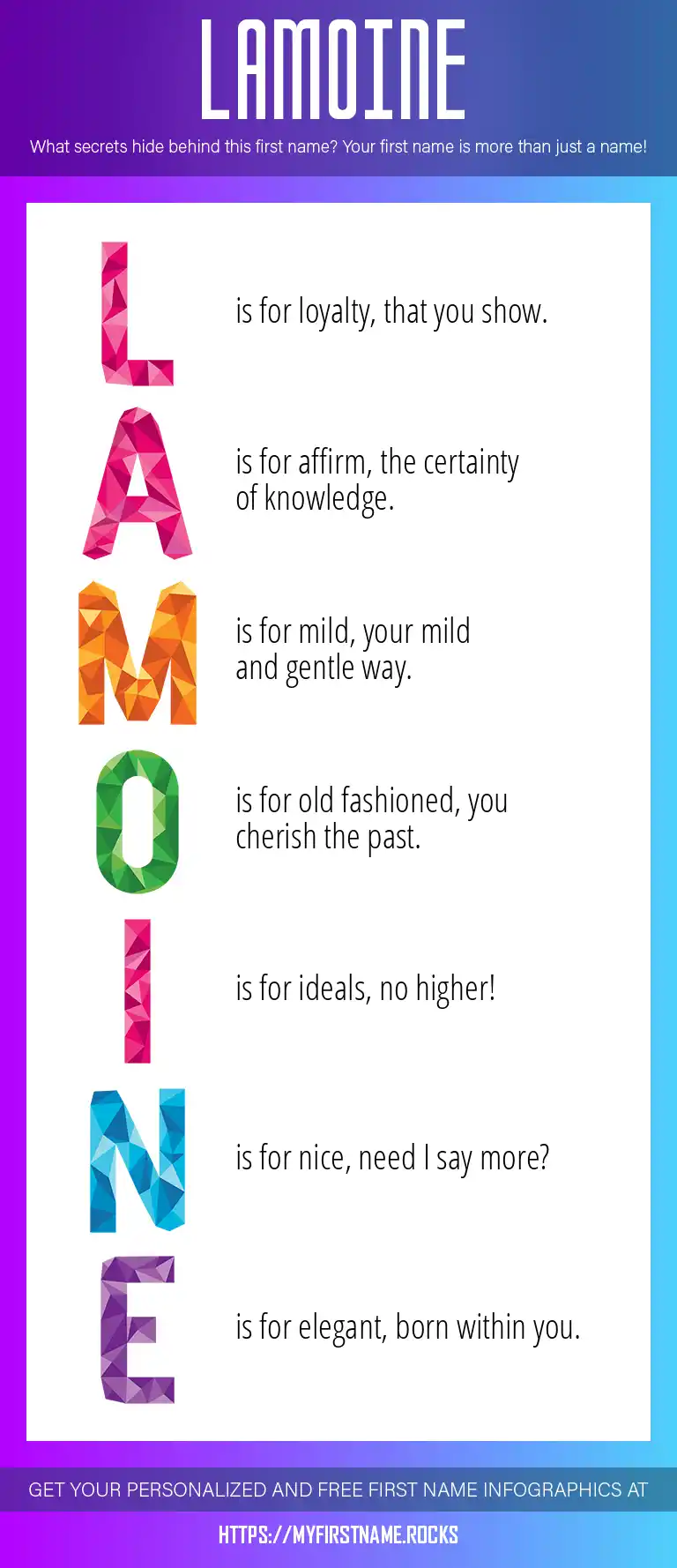 LAMOINE

What secrets hide behind this first name? Your first name is more than just a name!

L is for loyalty, that you show.

A is for affirm, the certainty of knowledge.

M is for mild, your mild and gentle way.

O is for old fashioned, you cherish the past.

I is for ideals, no higher!

N is for nice, need I say more?

E is for elegant, born within you.

GET YOUR PERSONALIZED AND FREE FIRST NAME INFOGRAPHICS AT

HTTPS://MYFIRSTNAME.ROCKS