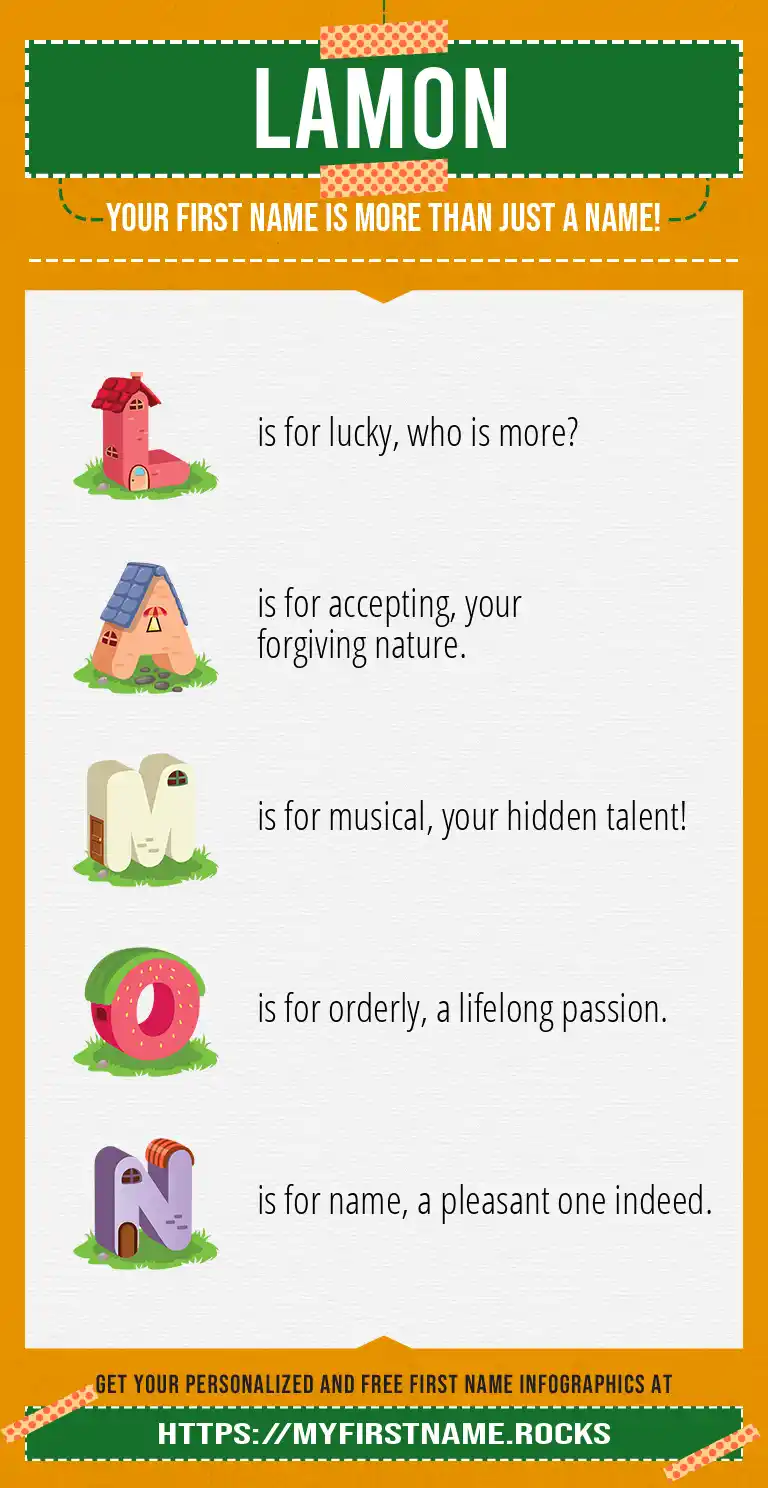 LAMON

YOUR FIRST NAME IS MORE THAN JUST A NAME!

L is for lucky, who is more?

A is for accepting, your forgiving nature.

M is for musical, your hidden talent!

O is for orderly, a lifelong passion.

N is for name, a pleasant one indeed.

GET YOUR PERSONALIZED AND FREE FIRST NAME INFOGRAPHICS AT

HTTPS://MYFIRSTNAME.ROCKS