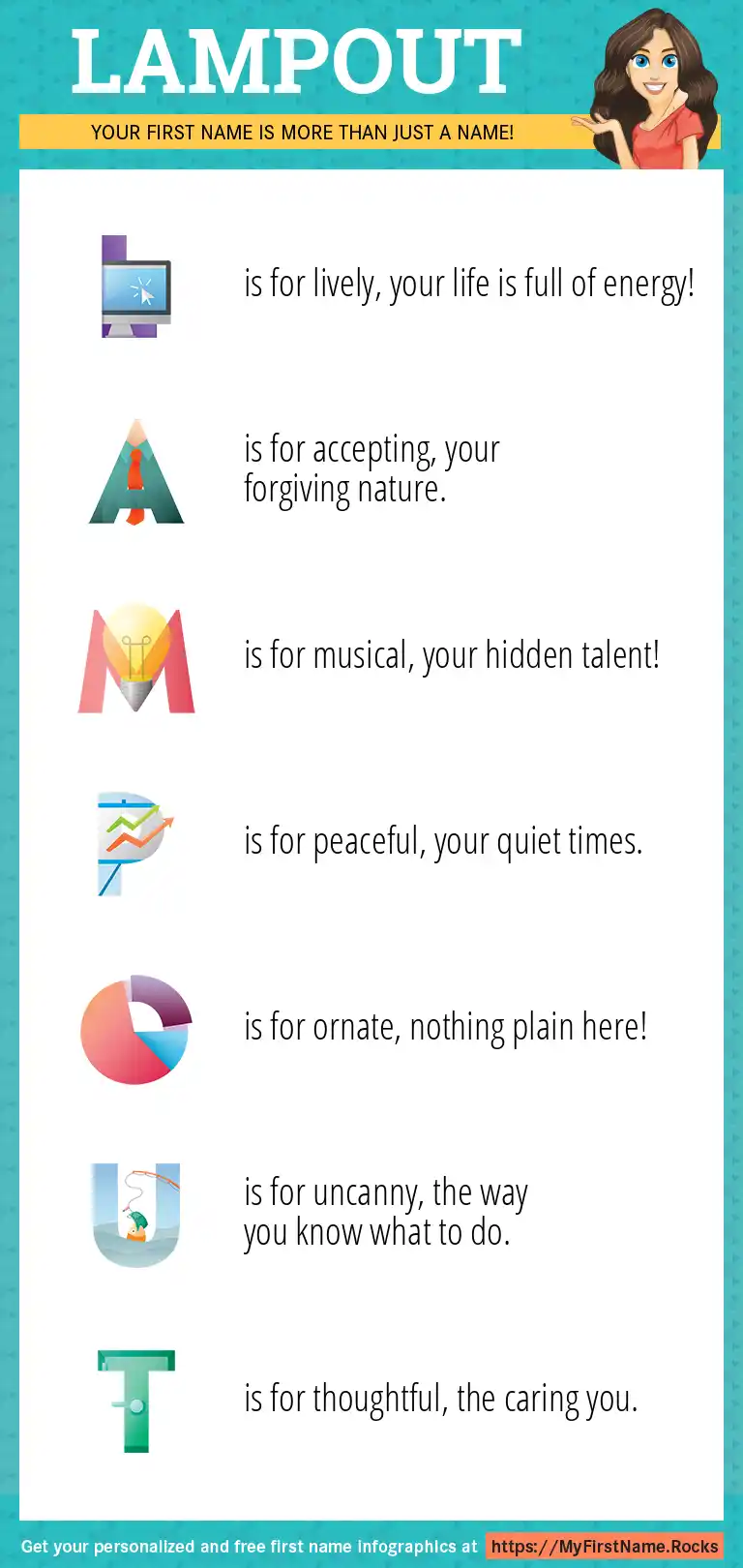 LAMPOUT

YOUR FIRST NAME IS MORE THAN JUST A NAME!

L is for lively, your life is full of energy!

A is for accepting, your forgiving nature.

M is for musical, your hidden talent!

P is for peaceful, your quiet times.

O is for ornate, nothing plain here!

U is for uncanny, the way you know what to do.

T is for thoughtful, the caring you.

Get your personalized and free first name infographics at https://MyFirstName.Rocks