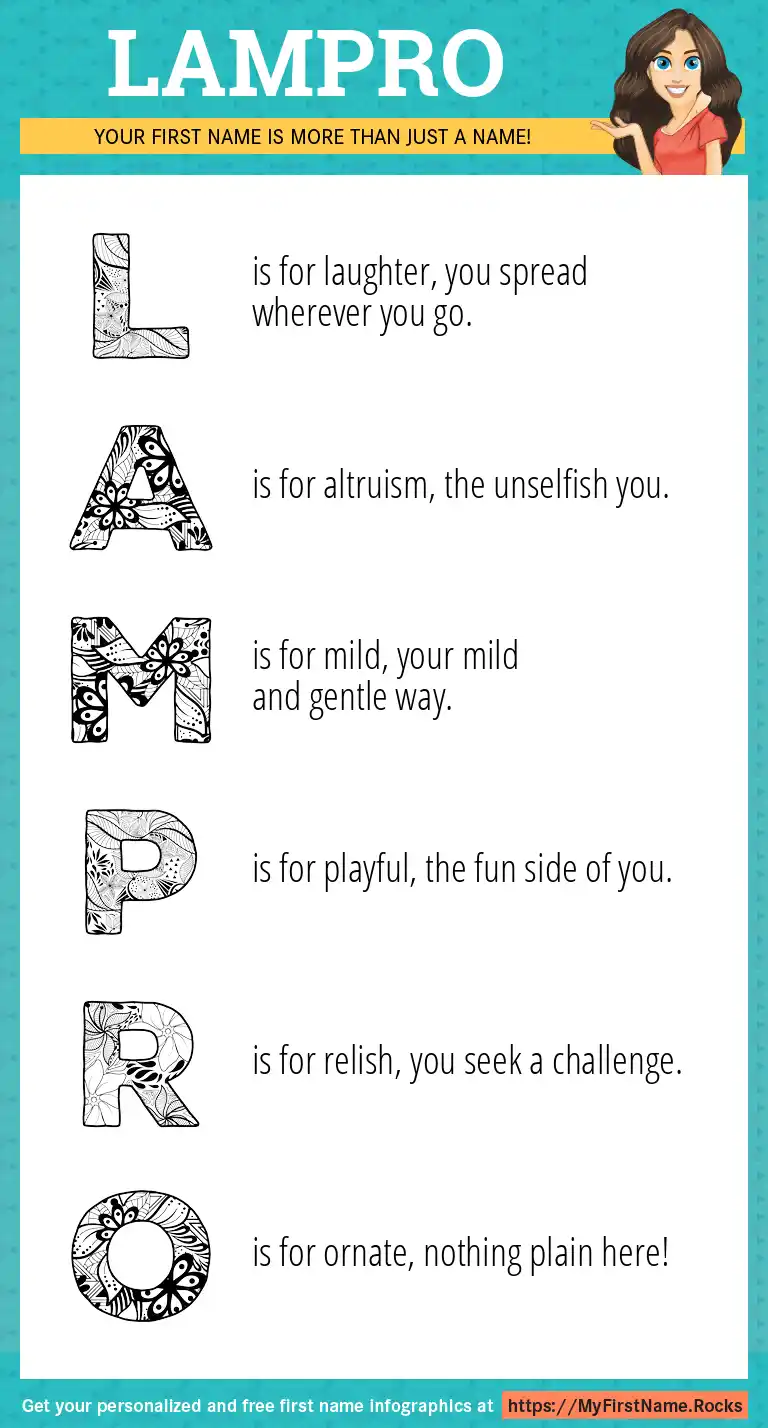 LAMPRO

YOUR FIRST NAME IS MORE THAN JUST A NAME!

L is for laughter, you spread wherever you go.

A is for altruism, the unselfish you.

M is for mild, your mild and gentle way.

P is for playful, the fun side of you.

R is for relish, you seek a challenge.

O is for ornate, nothing plain here!

Get your personalized and free first name infographics at https://MyFirstName.Rocks