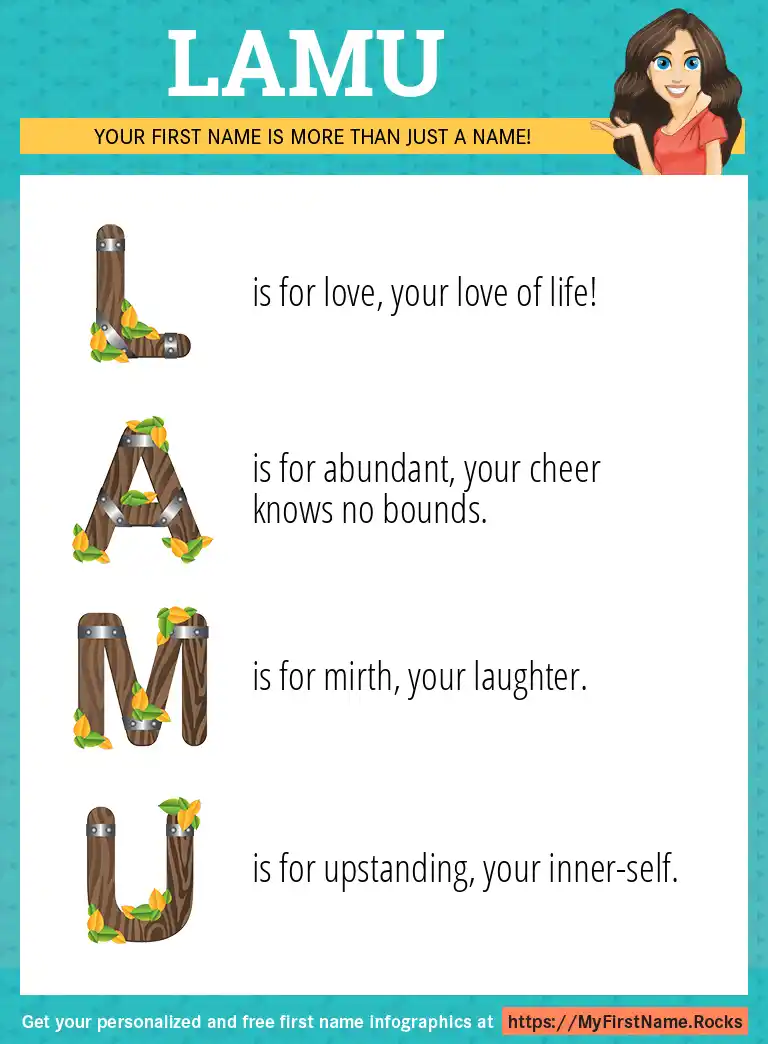 LAMU

YOUR FIRST NAME IS MORE THAN JUST A NAME!

L is for love, your love of life!

A is for abundant, your cheer knows no bounds.

M is for mirth, your laughter.

U is for upstanding, your inner-self.

Get your personalized and free first name infographics at https://MyFirstName.Rocks