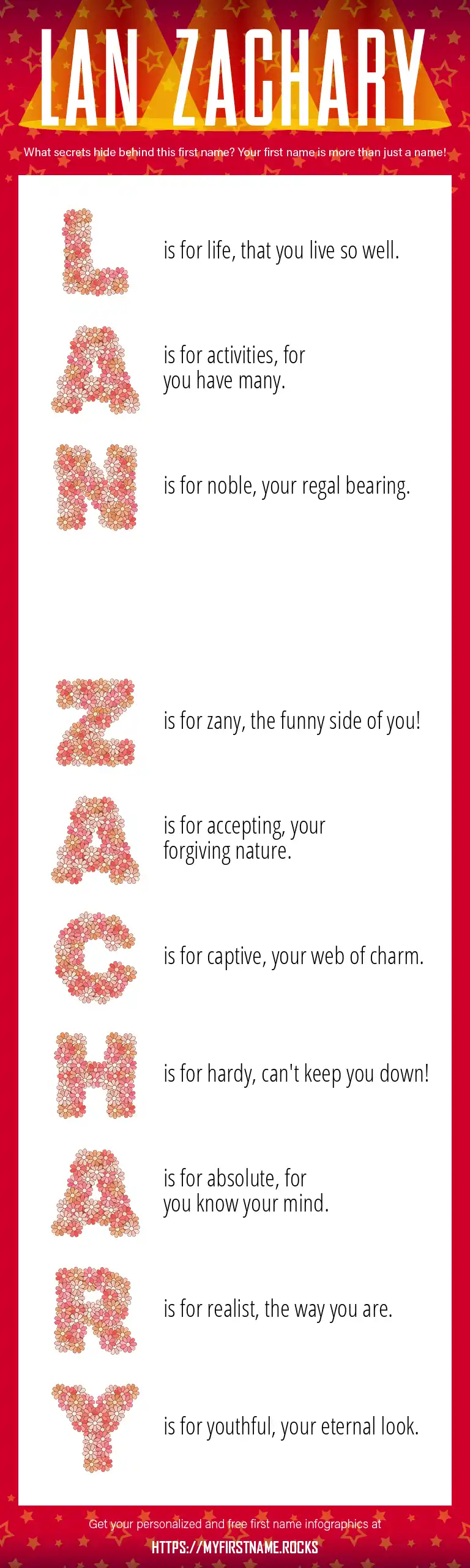 LAN ZACHARY

What secrets hide behind this first name? Your first name is more than just a name!

L is for life, that you live so well.

A is for activities, for you have many.

N is for noble, your regal bearing.

Z is for zany, the funny side of you!

A is for accepting, your forgiving nature.

C is for captive, your web of charm.

H is for hardy, can't keep you down!

A is for absolute, for you know your mind.

R is for realist, the way you are.

Y is for youthful, your eternal look.

Get your personalized and free first name infographics at

HTTPS://MYFIRSTNAME.ROCKS