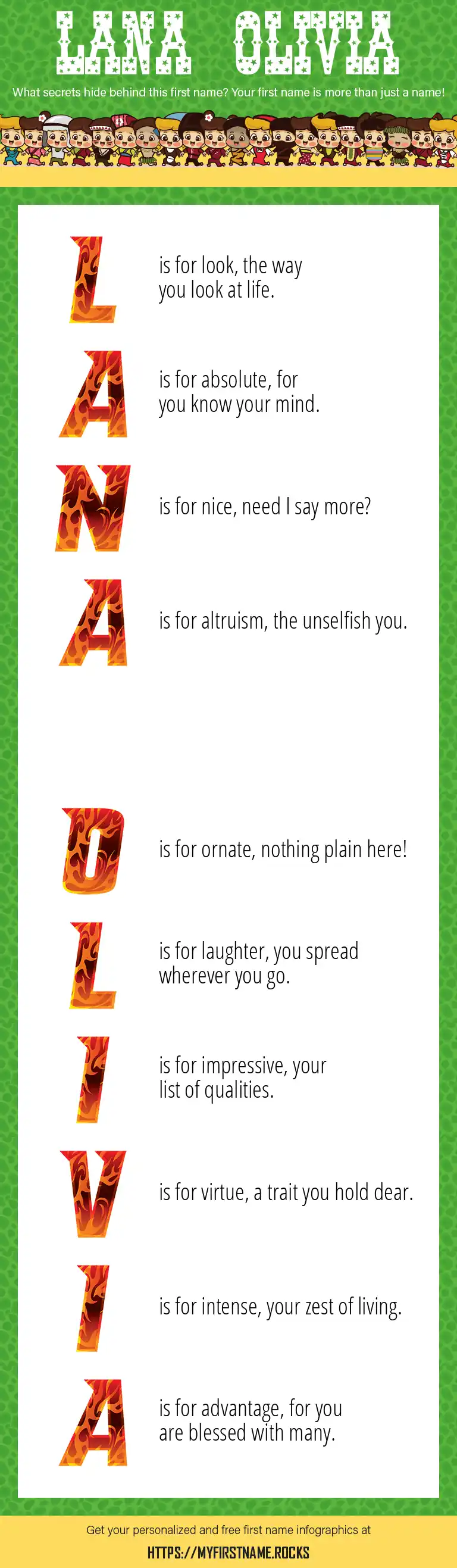 LANA OLIVIA

What secrets hide behind this first name? Your first name is more than just a name!

L is for look, the way you look at life.

A is for absolute, for you know your mind.

N is for nice, need I say more?

A is for altruism, the unselfish you.

O is for ornate, nothing plain here!

L is for laughter, you spread wherever you go.

I is for impressive, your list of qualities.

V is for virtue, a trait you hold dear.

I is for intense, your zest of living.

A is for advantage, for you are blessed with many.

Get your personalized and free first name infographics at

HTTPS://MYFIRSTNAME.ROCKS