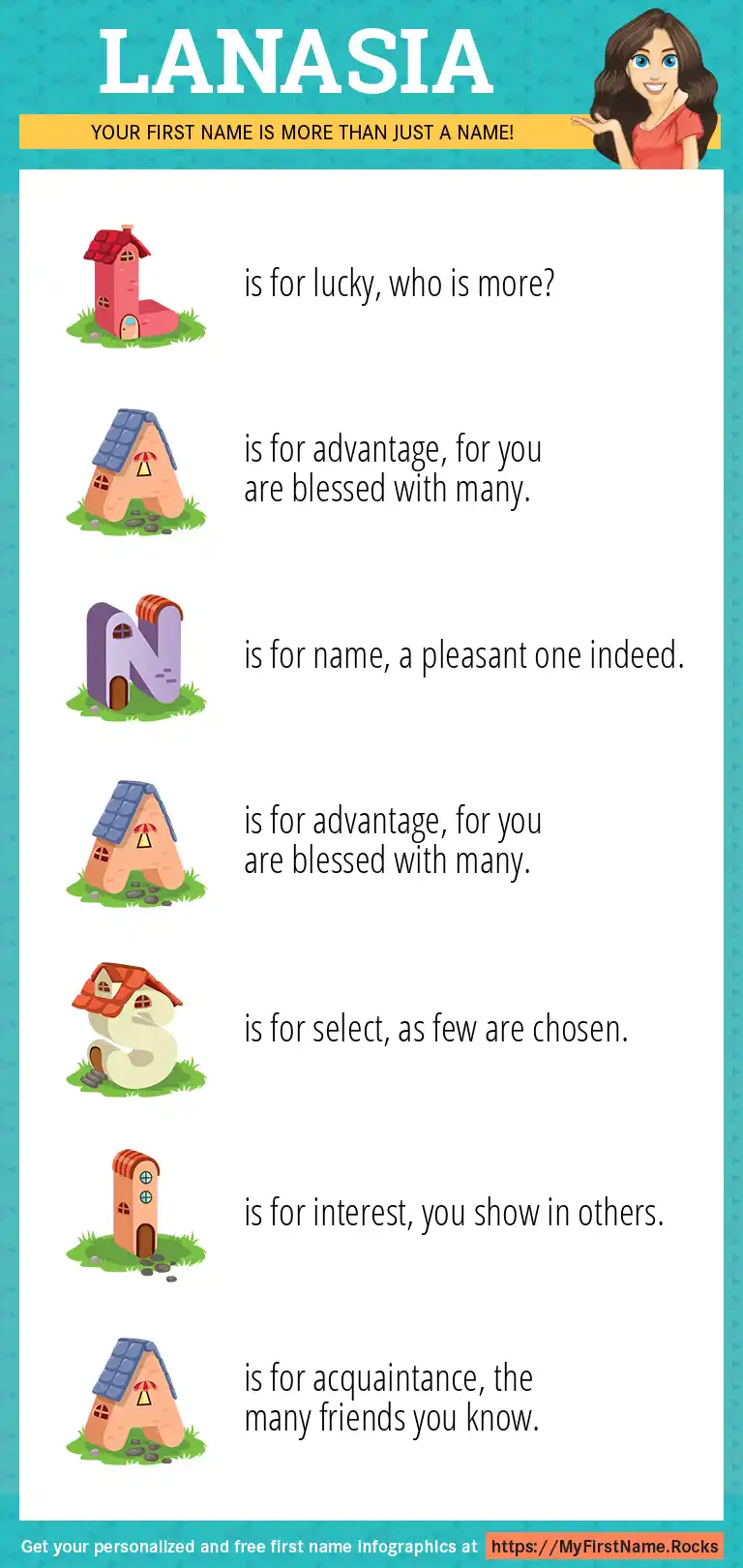 LANASIA

YOUR FIRST NAME IS MORE THAN JUST A NAME!

L is for lucky, who is more?

A is for advantage, for you are blessed with many.

N is for name, a pleasant one indeed.

A is for advantage, for you are blessed with many.

S is for select, as few are chosen.

I is for interest, you show in others.

A is for acquaintance, the many friends you know.

Get your personalized and free first name infographics at https://MyFirstName.Rocks