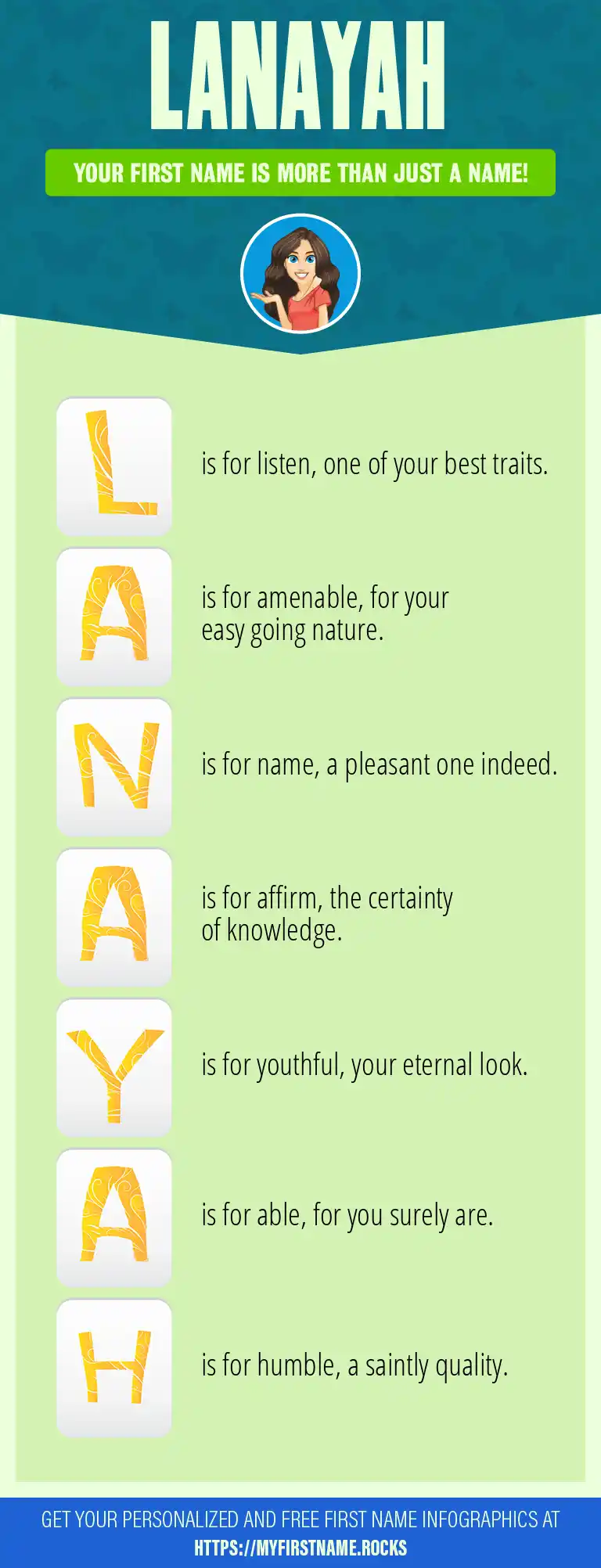 LANAYAH

YOUR FIRST NAME IS MORE THAN JUST A NAME!

L is for listen, one of your best traits.

A is for amenable, for your easy going nature.

N is for name, a pleasant one indeed.

A is for affirm, the certainty of knowledge.

Y is for youthful, your eternal look.

A is for able, for you surely are.

H is for humble, a saintly quality.

GET YOUR PERSONALIZED AND FREE FIRST NAME INFOGRAPHICS AT HTTPS://MYFIRSTNAME.ROCKS