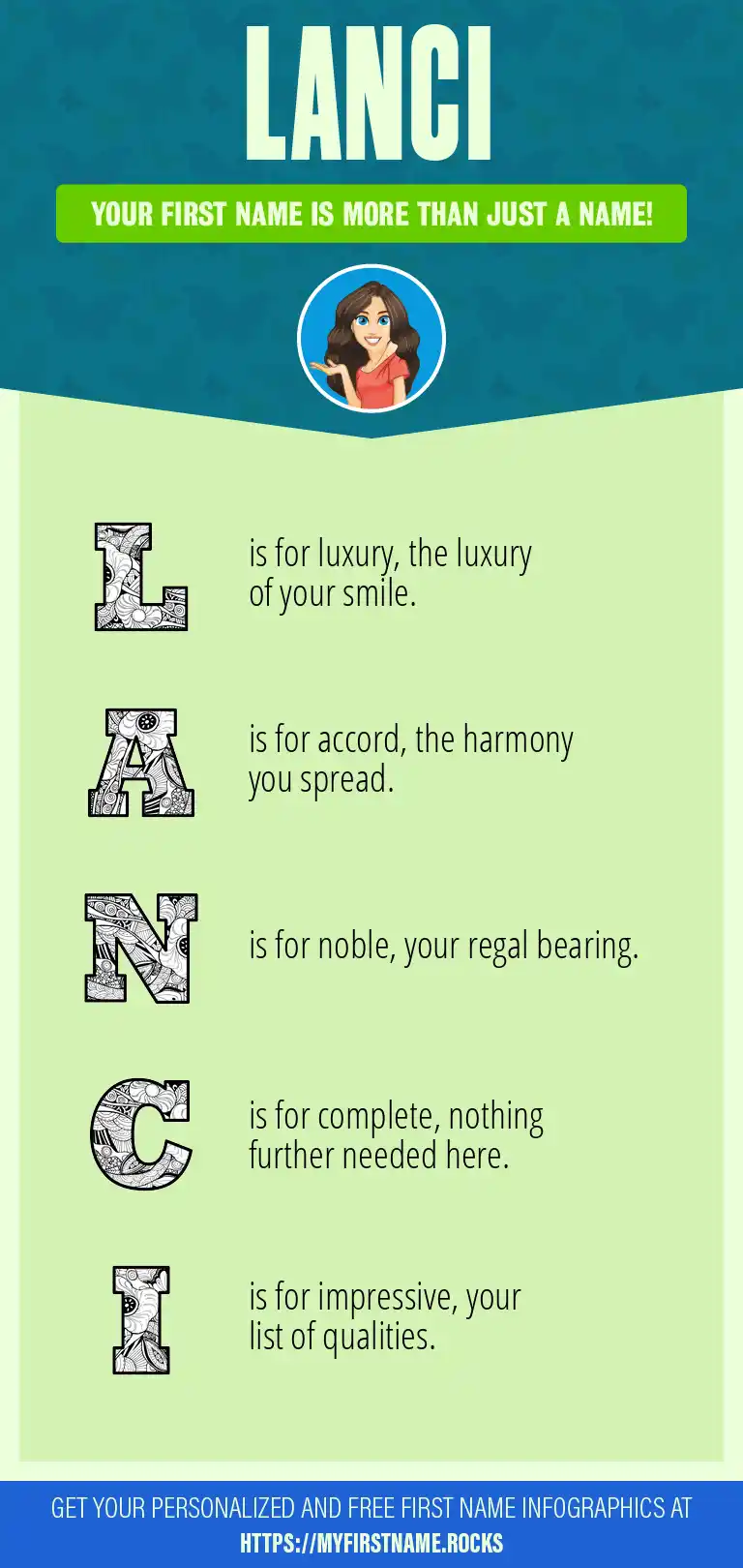 LANCI

YOUR FIRST NAME IS MORE THAN JUST A NAME!

L

is for luxury, the luxury of your smile.

A

is for accord, the harmony you spread.

N

is for noble, your regal bearing.

C

is for complete, nothing further needed here.

I

is for impressive, your list of qualities.

GET YOUR PERSONALIZED AND FREE FIRST NAME INFOGRAPHICS AT
HTTPS://MYFIRSTNAME.ROCKS