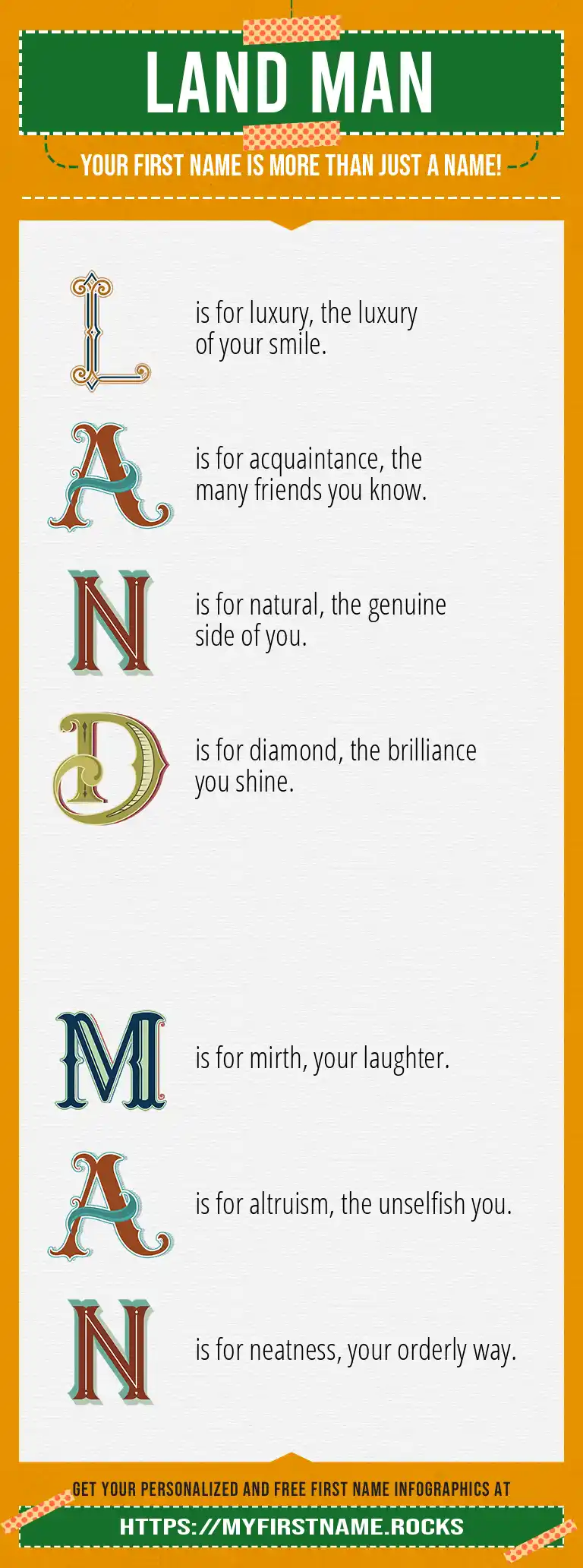 LAND MAN

YOUR FIRST NAME IS MORE THAN JUST A NAME!

L is for luxury, the luxury of your smile.

A is for acquaintance, the many friends you know.

N is for natural, the genuine side of you.

D is for diamond, the brilliance you shine.

M is for mirth, your laughter.

A is for altruism, the unselfish you.

N is for neatness, your orderly way.

GET YOUR PERSONALIZED AND FREE FIRST NAME INFOGRAPHICS AT

HTTPS://MYFIRSTNAME.ROCKS