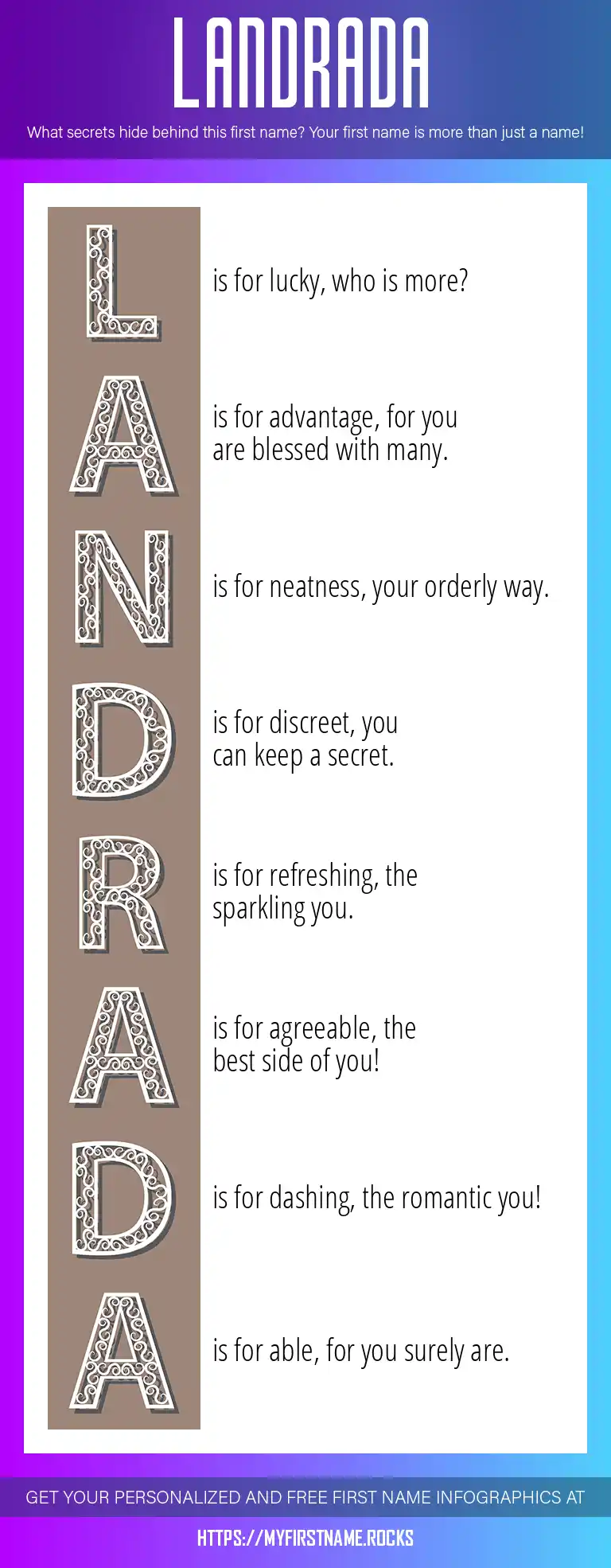 LANDRADA

What secrets hide behind this first name? Your first name is more than just a name!

L is for lucky, who is more?

A is for advantage, for you are blessed with many.

N is for neatness, your orderly way.

D is for discreet, you can keep a secret.

R is for refreshing, the sparkling you.

A is for agreeable, the best side of you!

D is for dashing, the romantic you!

A is for able, for you surely are.

GET YOUR PERSONALIZED AND FREE FIRST NAME INFOGRAPHICS AT

HTTPS://MYFIRSTNAME.ROCKS