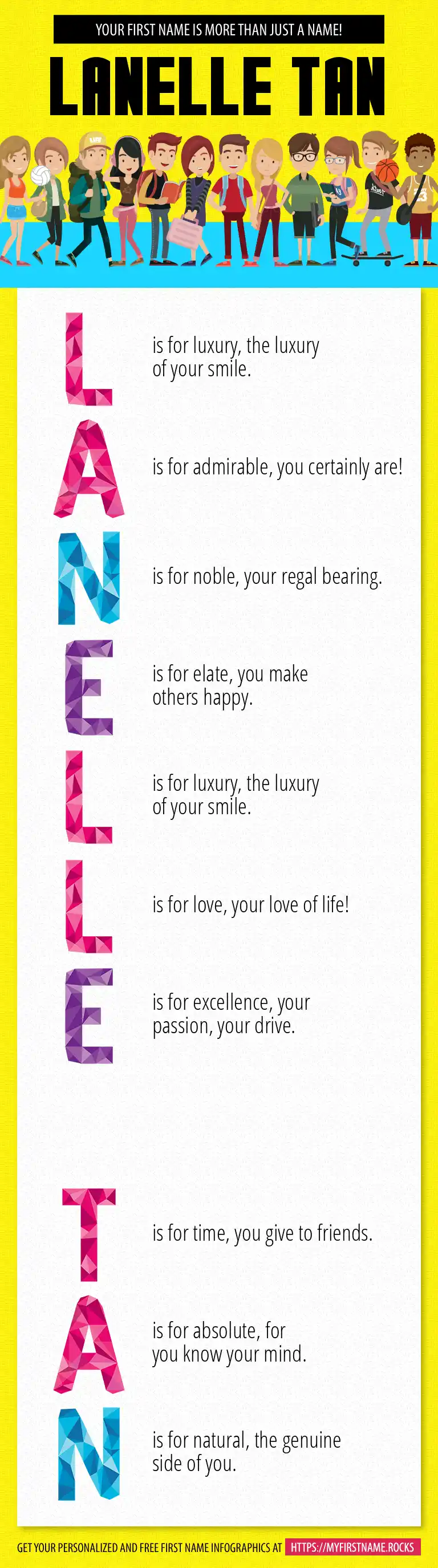 YOUR FIRST NAME IS MORE THAN JUST A NAME!

LANELLE TAN

L is for luxury, the luxury of your smile.

A is for admirable, you certainly are!

N is for noble, your regal bearing.

E is for elate, you make others happy.

L is for luxury, the luxury of your smile.

L is for love, your love of life!

E is for excellence, your passion, your drive.

T is for time, you give to friends.

A is for absolute, for you know your mind.

N is for natural, the genuine side of you.

GET YOUR PERSONALIZED AND FREE FIRST NAME INFOGRAPHICS AT HTTPS://MYFIRSTNAME.ROCKS