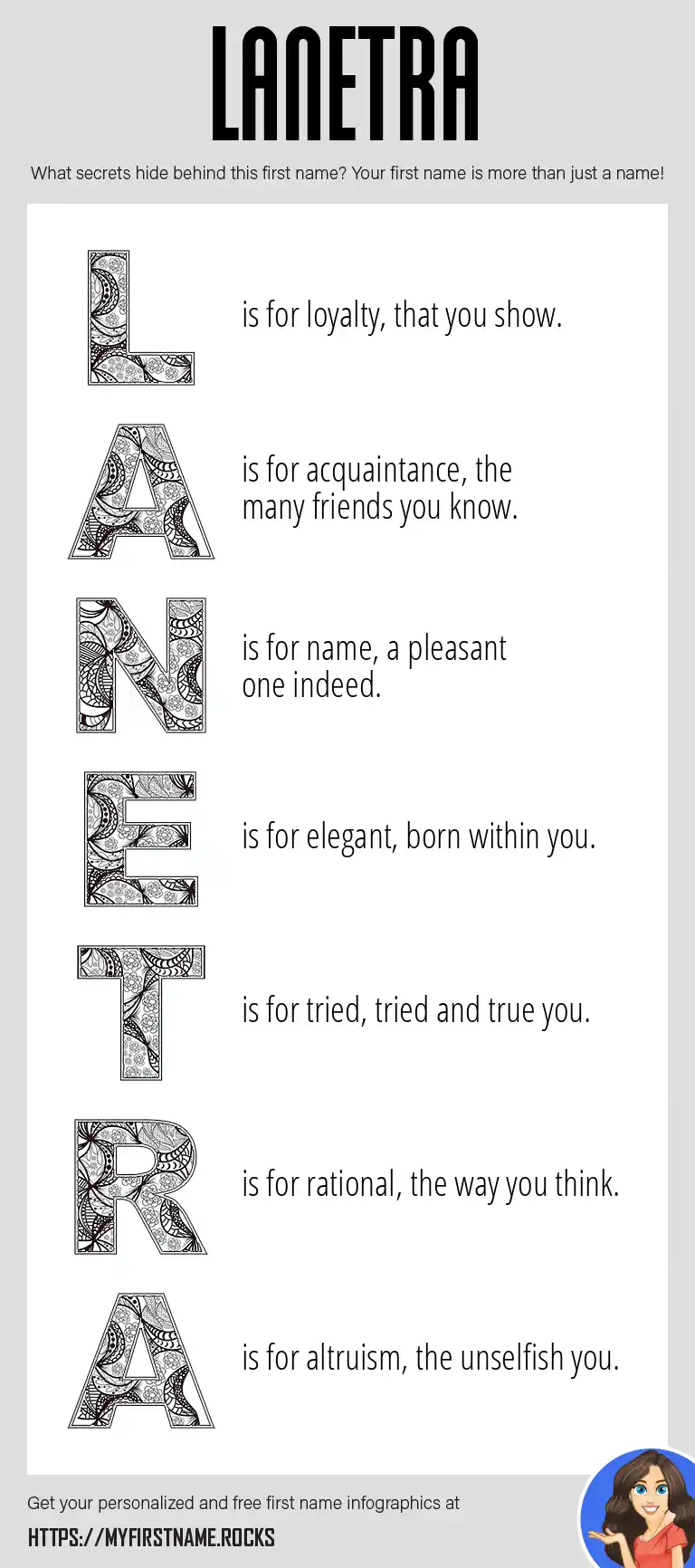 LANETRA

What secrets hide behind this first name? Your first name is more than just a name!

L is for loyalty, that you show.

A is for acquaintance, the many friends you know.

N is for name, a pleasant one indeed.

E is for elegant, born within you.

T is for tried, tried and true you.

R is for rational, the way you think.

A is for altruism, the unselfish you.

Get your personalized and free first name infographics at

HTTPS://MYFIRSTNAME.ROCKS