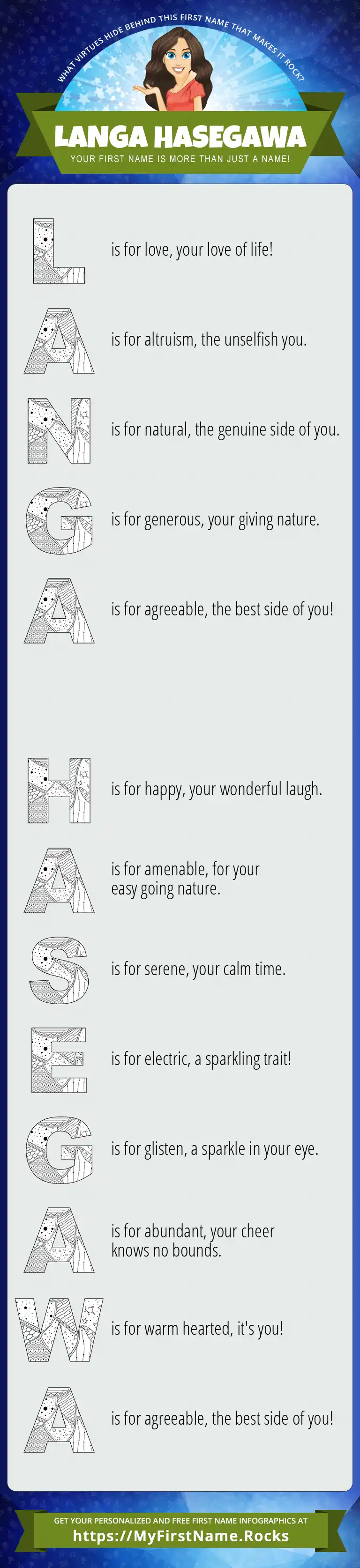 WHAT VIRTUES HIDE BEHIND THIS FIRST NAME THAT MAKES IT ROCK?

LANGA HASEGAWA

YOUR FIRST NAME IS MORE THAN JUST A NAME!

L is for love, your love of life!

A is for altruism, the unselfish you.

N is for natural, the genuine side of you.

G is for generous, your giving nature.

A is for agreeable, the best side of you!

H is for happy, your wonderful laugh.

A is for amenable, for your easy going nature.

S is for serene, your calm time.

E is for electric, a sparkling trait!

G is for glisten, a sparkle in your eye.

A is for abundant, your cheer knows no bounds.

W is for warm hearted, it's you!

A is for agreeable, the best side of you!

GET YOUR PERSONALIZED AND FREE FIRST NAME INFOGRAPHICS AT

https://MyFirstName.Rocks