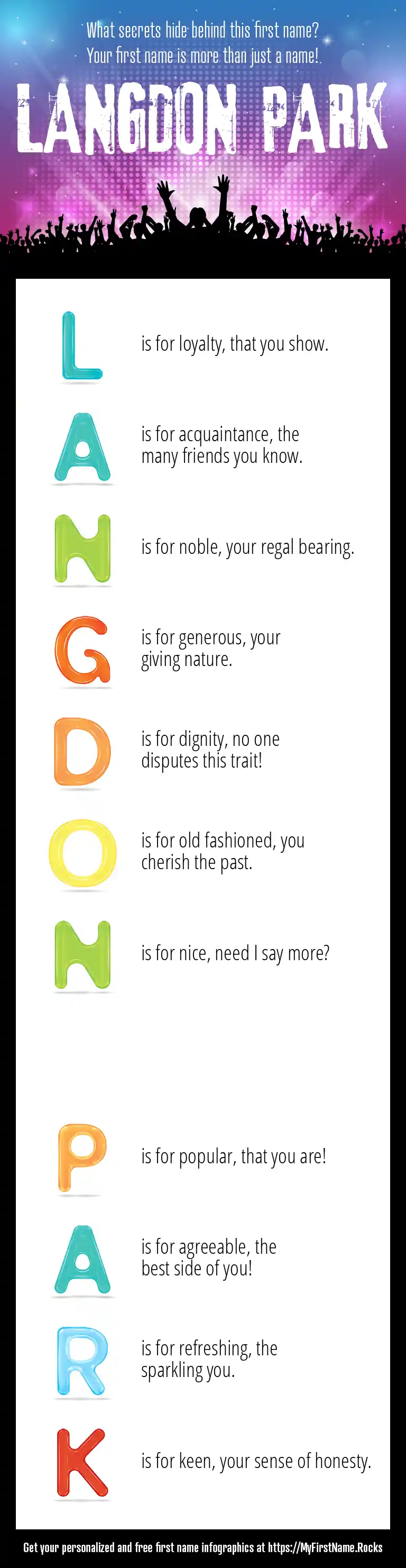 What secrets hide behind this first name?
Your first name is more than just a name!

LANGDON PARK

L is for loyalty, that you show.

A is for acquaintance, the many friends you know.

N is for noble, your regal bearing.

G is for generous, your giving nature.

D is for dignity, no one disputes this trait!

O is for old fashioned, you cherish the past.

N is for nice, need I say more?

P is for popular, that you are!

A is for agreeable, the best side of you!

R is for refreshing, the sparkling you.

K is for keen, your sense of honesty.

Get your personalized and free first name infographics at https://MyFirstName.Rocks