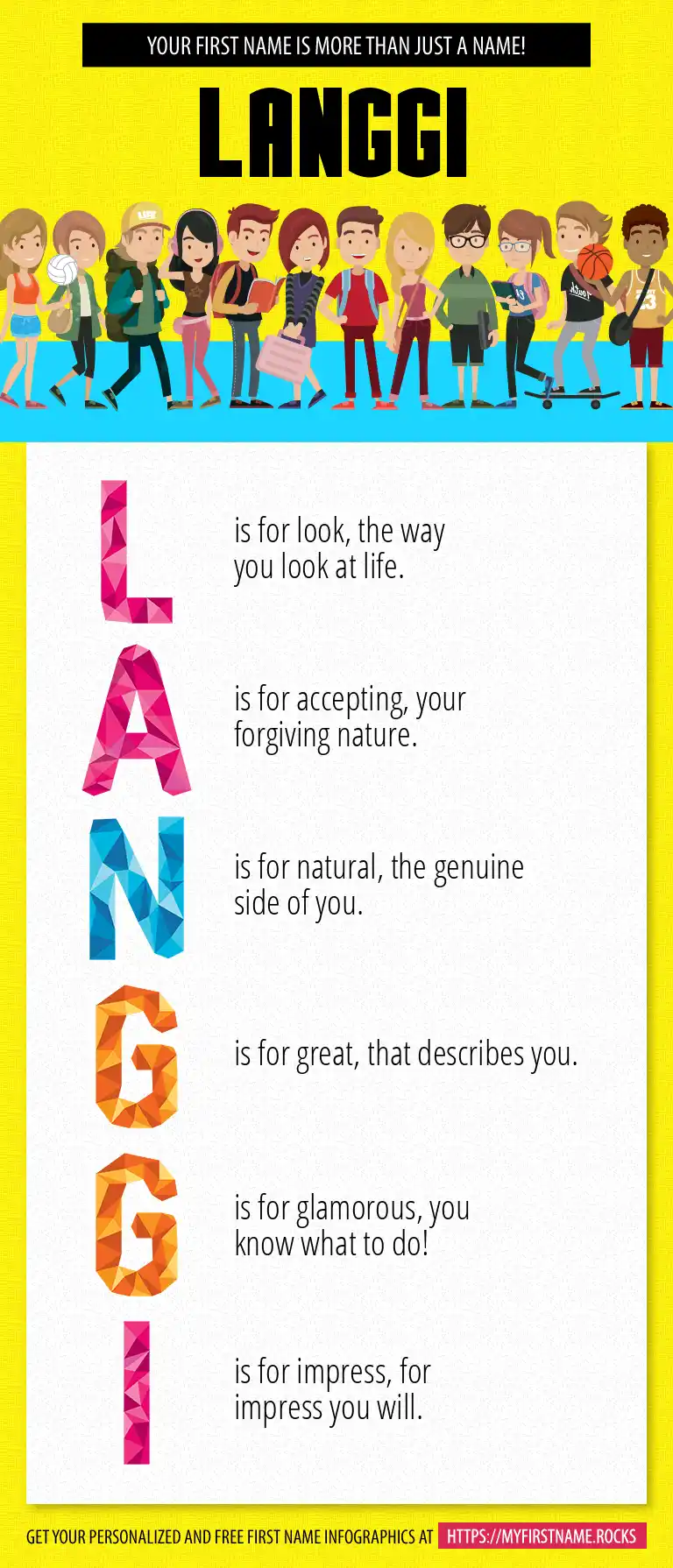 YOUR FIRST NAME IS MORE THAN JUST A NAME!

LANGGI

L is for look, the way you look at life.

A is for accepting, your forgiving nature.

N is for natural, the genuine side of you.

G is for great, that describes you.

G is for glamorous, you know what to do!

I is for impress, for impress you will.

GET YOUR PERSONALIZED AND FREE FIRST NAME INFOGRAPHICS AT HTTPS://MYFIRSTNAME.ROCKS