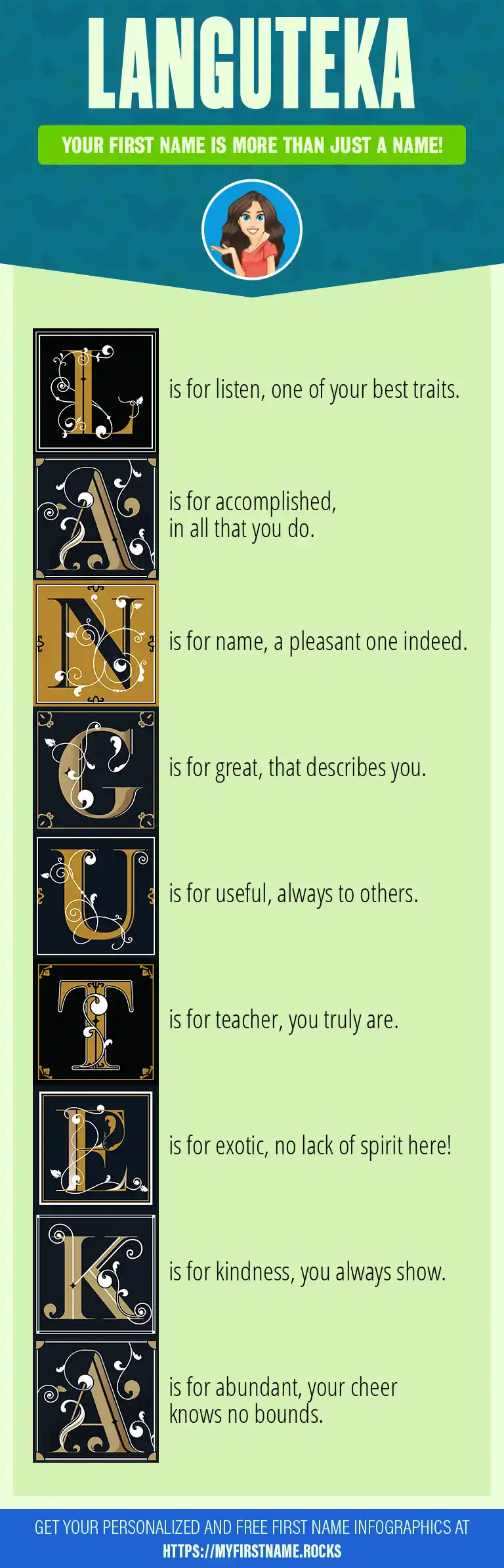 LANGUTEKA

YOUR FIRST NAME IS MORE THAN JUST A NAME!

L is for listen, one of your best traits.

A is for accomplished, in all that you do.

N is for name, a pleasant one indeed.

G is for great, that describes you.

U is for useful, always to others.

T is for teacher, you truly are.

E is for exotic, no lack of spirit here!

K is for kindness, you always show.

A is for abundant, your cheer knows no bounds.

GET YOUR PERSONALIZED AND FREE FIRST NAME INFOGRAPHICS AT HTTPS://MYFIRSTNAME.ROCKS