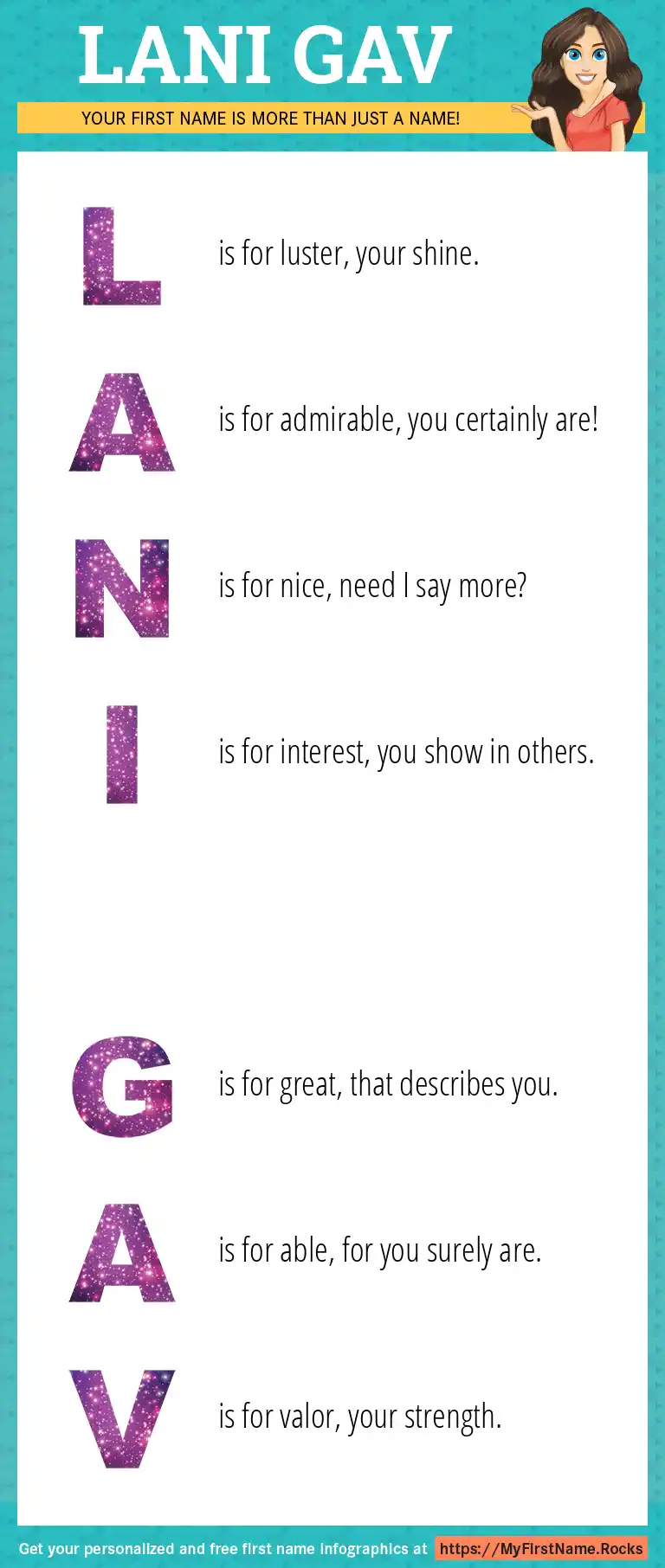 LANI GAV

YOUR FIRST NAME IS MORE THAN JUST A NAME!

L is for luster, your shine.

A is for admirable, you certainly are!

N is for nice, need I say more?

I is for interest, you show in others.

G is for great, that describes you.

A is for able, for you surely are.

V is for valor, your strength.

Get your personalized and free first name infographics at https://MyFirstName.Rocks