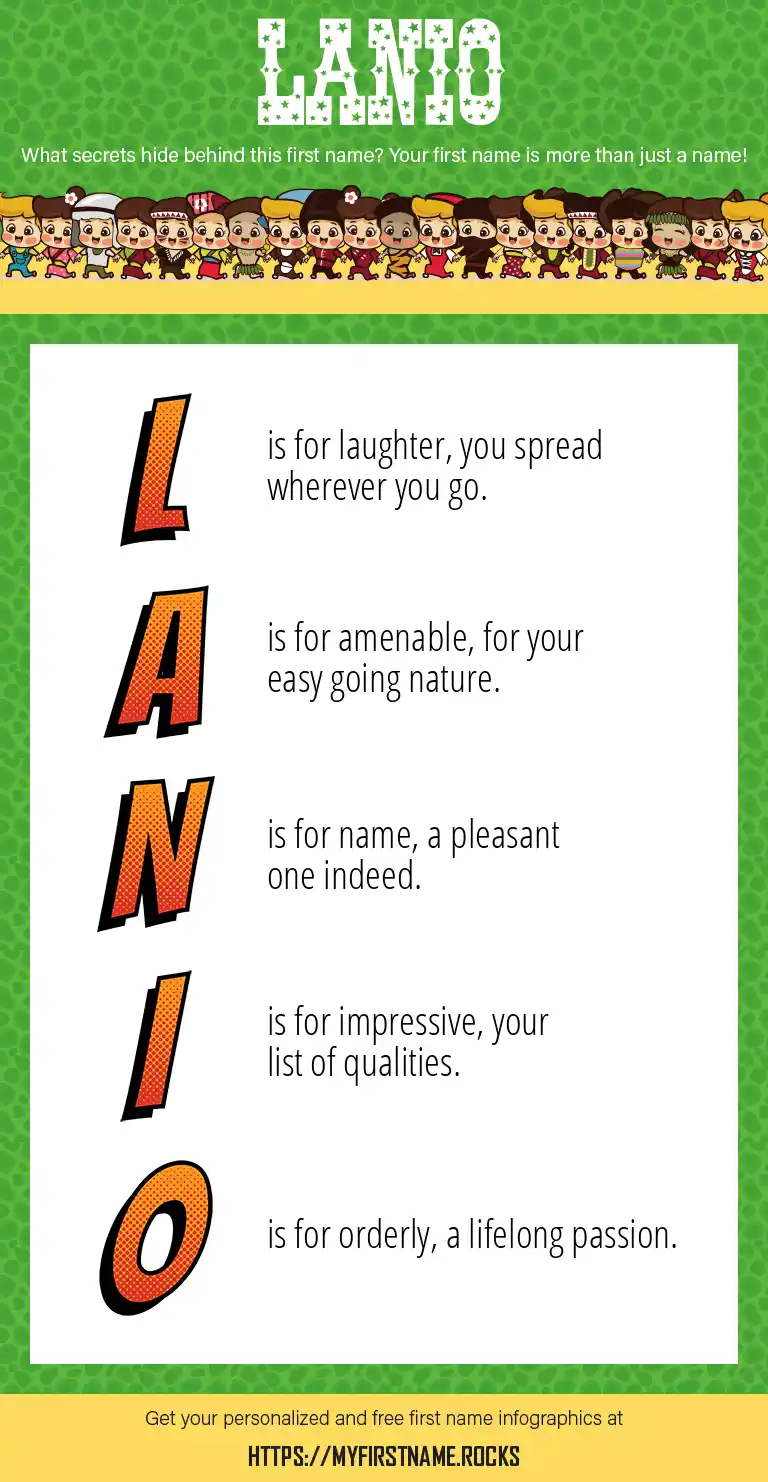 LANIO

What secrets hide behind this first name? Your first name is more than just a name!

L is for laughter, you spread wherever you go.

A is for amenable, for your easy going nature.

N is for name, a pleasant one indeed.

I is for impressive, your list of qualities.

O is for orderly, a lifelong passion.

Get your personalized and free first name infographics at

HTTPS://MYFIRSTNAME.ROCKS