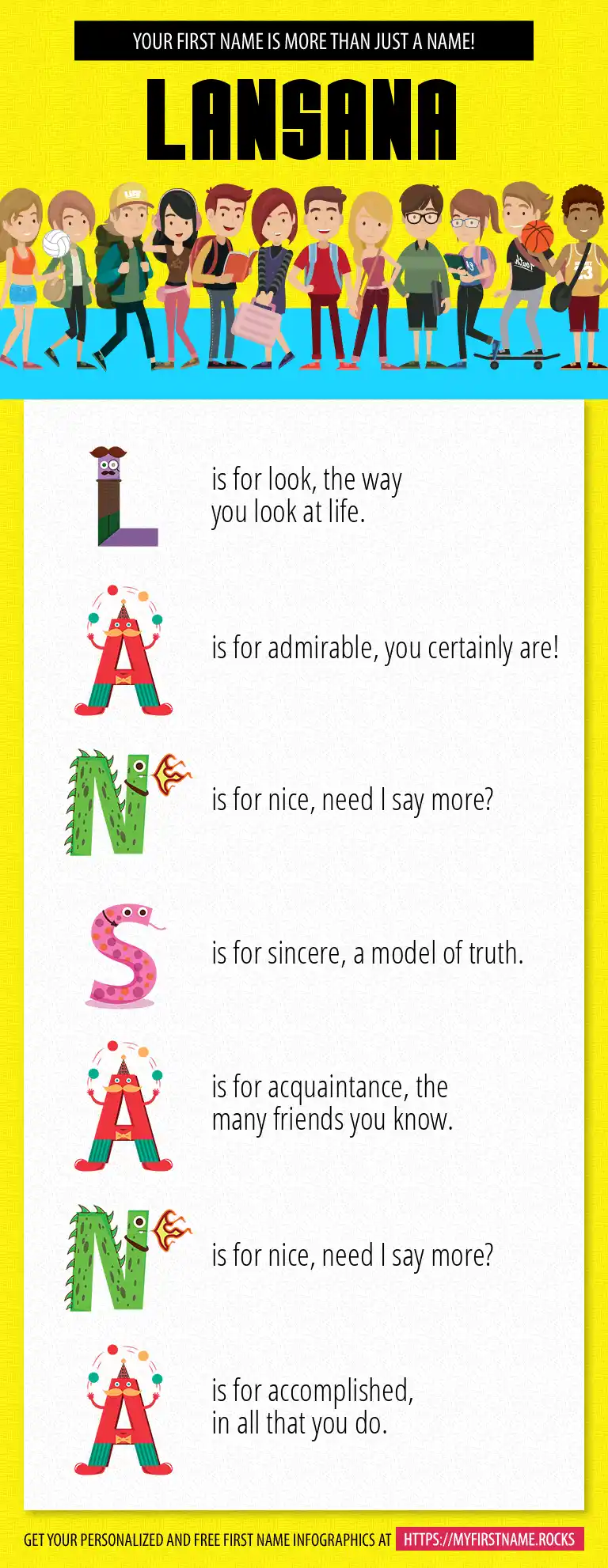 YOUR FIRST NAME IS MORE THAN JUST A NAME!

LANSANA

L is for look, the way you look at life.

A is for admirable, you certainly are!

N is for nice, need I say more?

S is for sincere, a model of truth.

A is for acquaintance, the many friends you know.

N is for nice, need I say more?

A is for accomplished, in all that you do.

GET YOUR PERSONALIZED AND FREE FIRST NAME INFOGRAPHICS AT HTTPS://MYFIRSTNAME.ROCKS