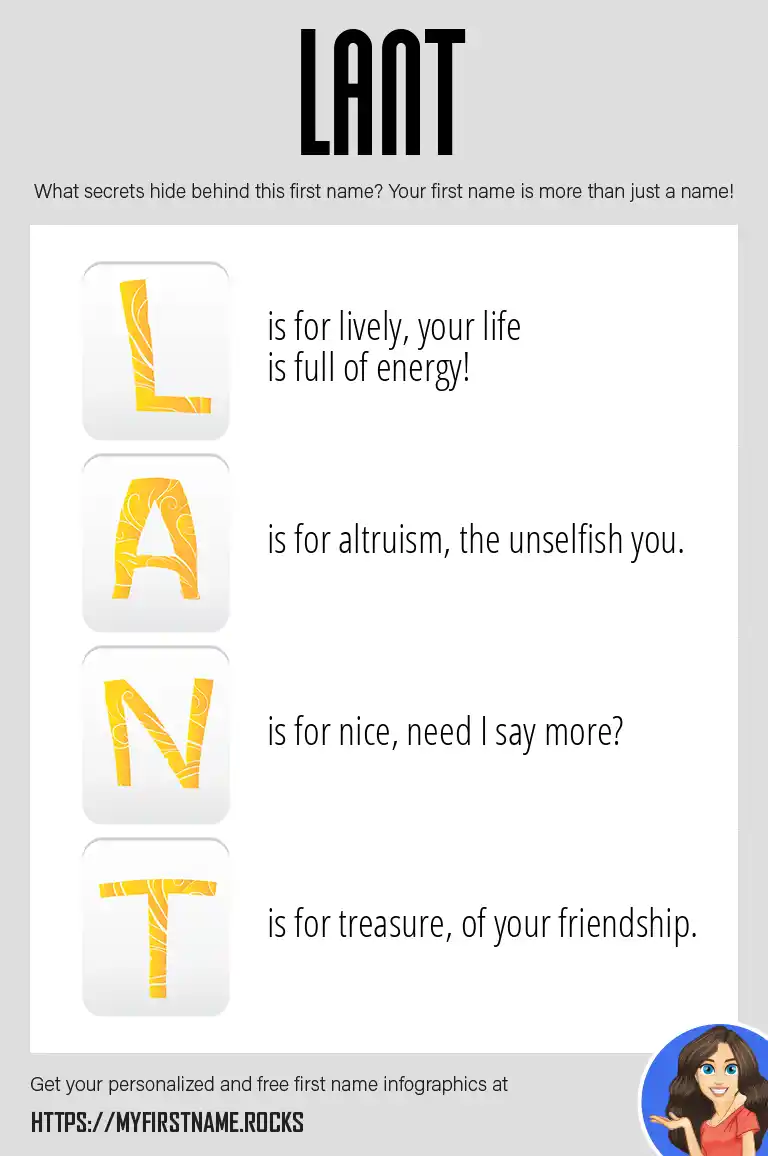 LANT

What secrets hide behind this first name? Your first name is more than just a name!

L is for lively, your life is full of energy!

A is for altruism, the unselfish you.

N is for nice, need I say more?

T is for treasure, of your friendship.

Get your personalized and free first name infographics at

HTTPS://MYFIRSTNAME.ROCKS