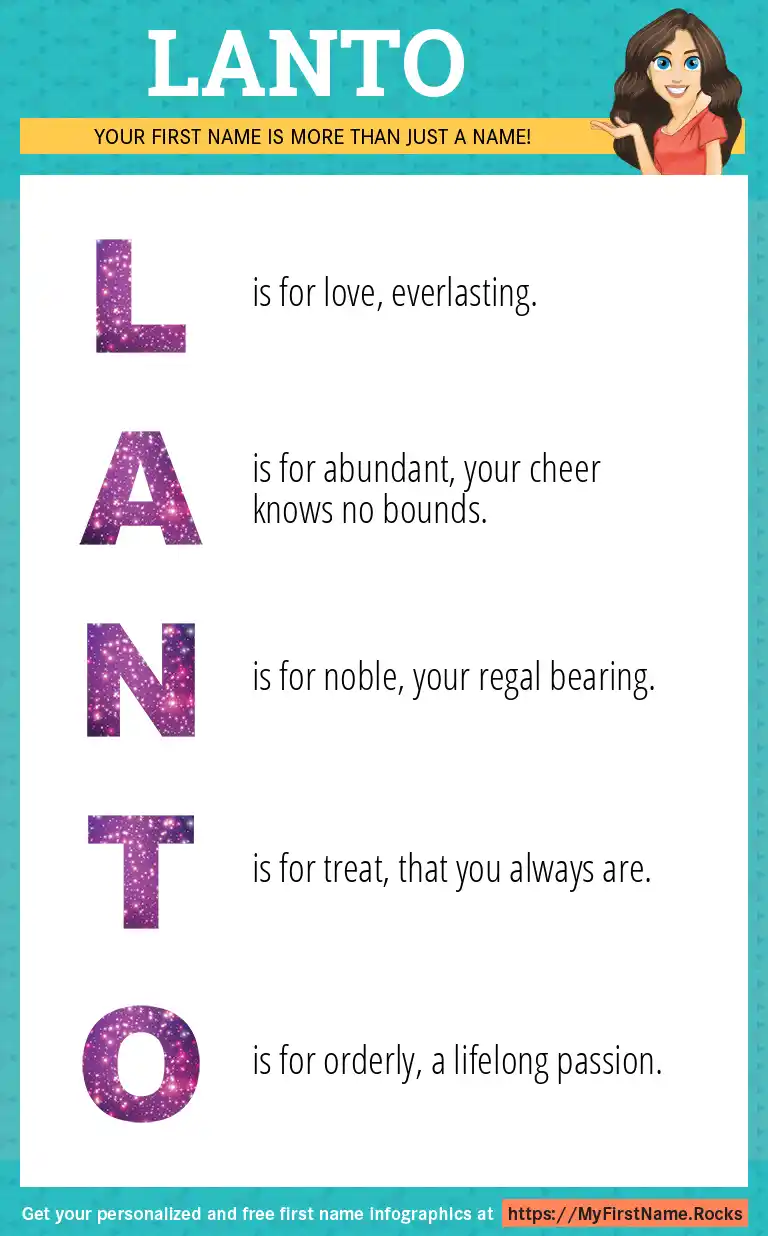 LANTO

YOUR FIRST NAME IS MORE THAN JUST A NAME!

L is for love, everlasting.

A is for abundant, your cheer knows no bounds.

N is for noble, your regal bearing.

T is for treat, that you always are.

O is for orderly, a lifelong passion.

Get your personalized and free first name infographics at https://MyFirstName.Rocks