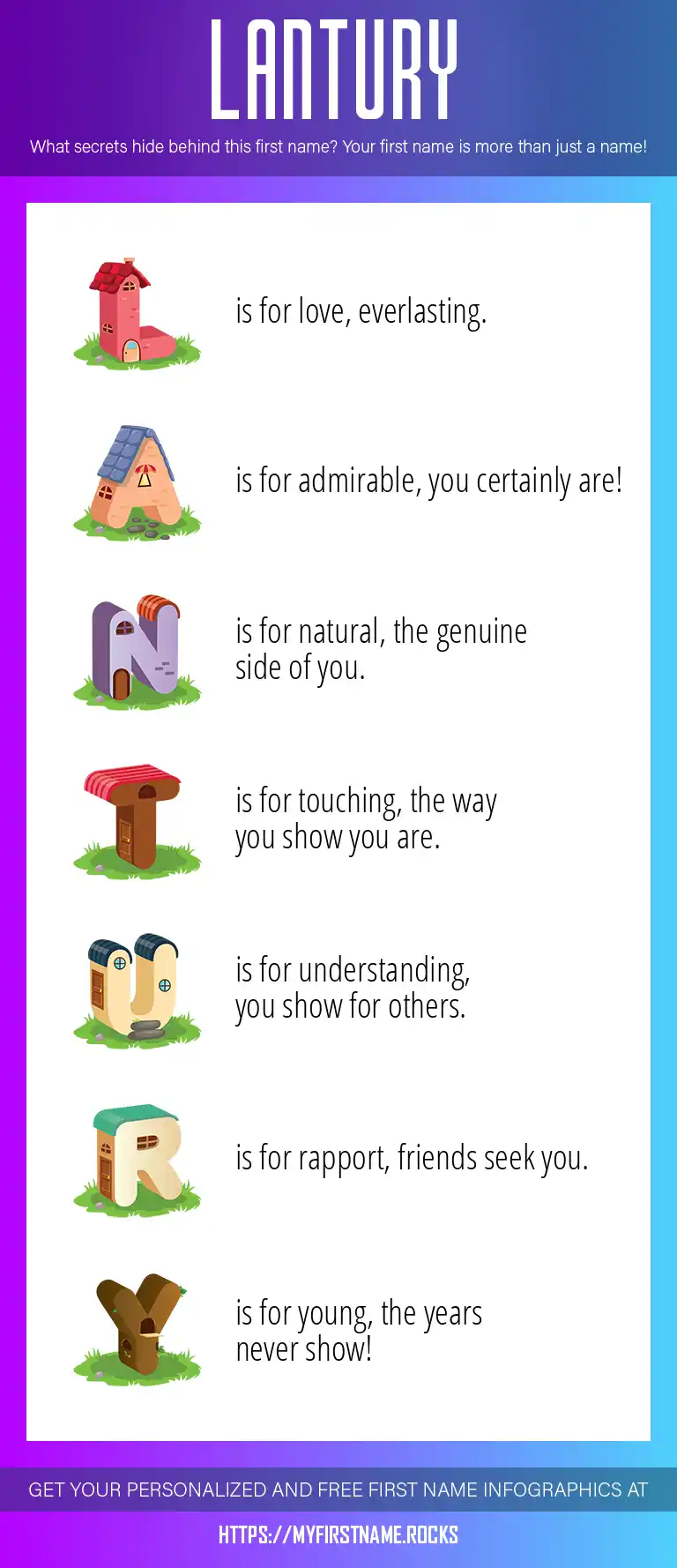 LANTURY

What secrets hide behind this first name? Your first name is more than just a name!

L is for love, everlasting.

A is for admirable, you certainly are!

N is for natural, the genuine side of you.

T is for touching, the way you show you are.

U is for understanding, you show for others.

R is for rapport, friends seek you.

Y is for young, the years never show!

GET YOUR PERSONALIZED AND FREE FIRST NAME INFOGRAPHICS AT

HTTPS://MYFIRSTNAME.ROCKS