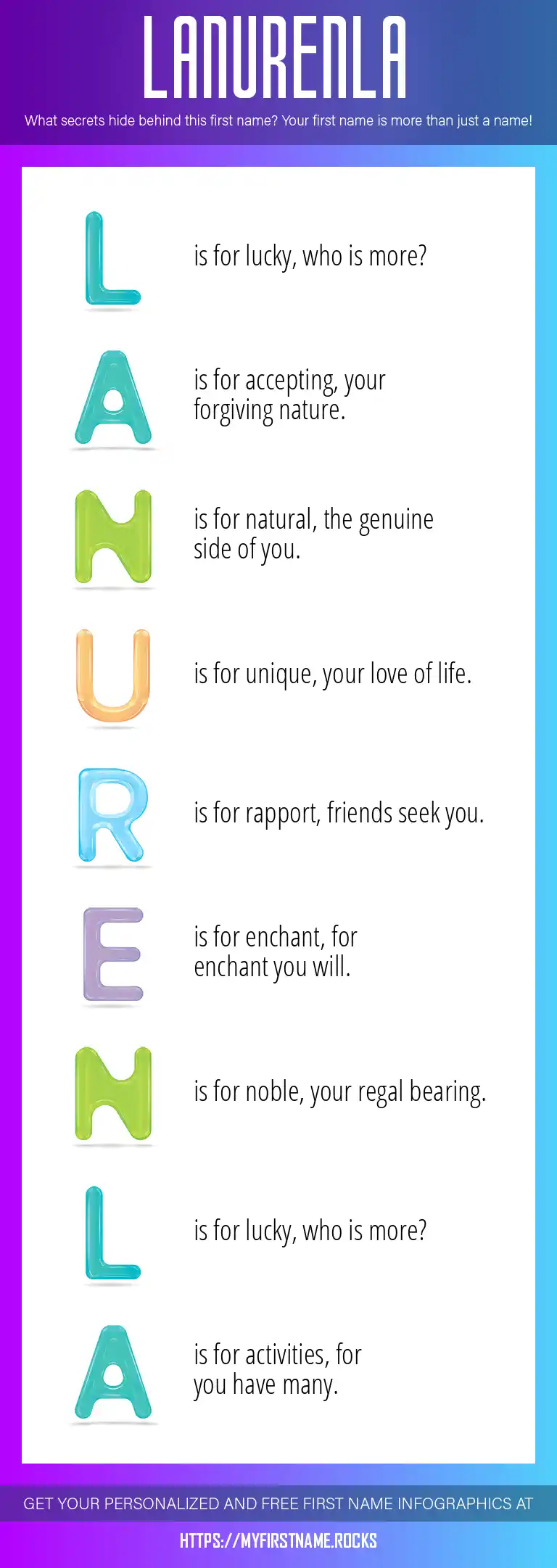 LANURENLA

What secrets hide behind this first name? Your first name is more than just a name!

L is for lucky, who is more?

A is for accepting, your forgiving nature.

N is for natural, the genuine side of you.

U is for unique, your love of life.

R is for rapport, friends seek you.

E is for enchant, for enchant you will.

N is for noble, your regal bearing.

L is for lucky, who is more?

A is for activities, for you have many.

GET YOUR PERSONALIZED AND FREE FIRST NAME INFOGRAPHICS AT

HTTPS://MYFIRSTNAME.ROCKS