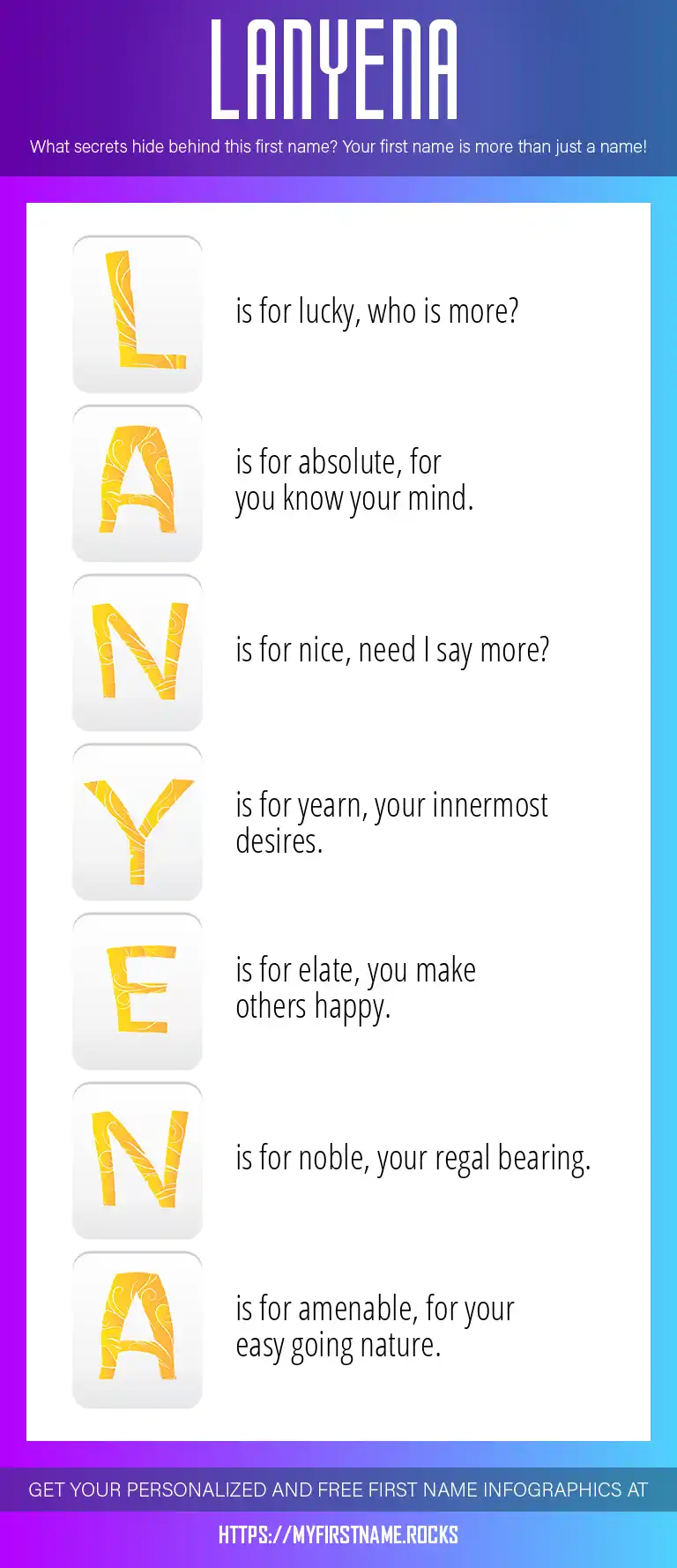 LANYENA

What secrets hide behind this first name? Your first name is more than just a name!

L

is for lucky, who is more?

A

is for absolute, for you know your mind.

N

is for nice, need I say more?

Y

is for yearn, your innermost desires.

E

is for elate, you make others happy.

N

is for noble, your regal bearing.

A

is for amenable, for your easy going nature.

GET YOUR PERSONALIZED AND FREE FIRST NAME INFOGRAPHICS AT

HTTPS://MYFIRSTNAME.ROCKS