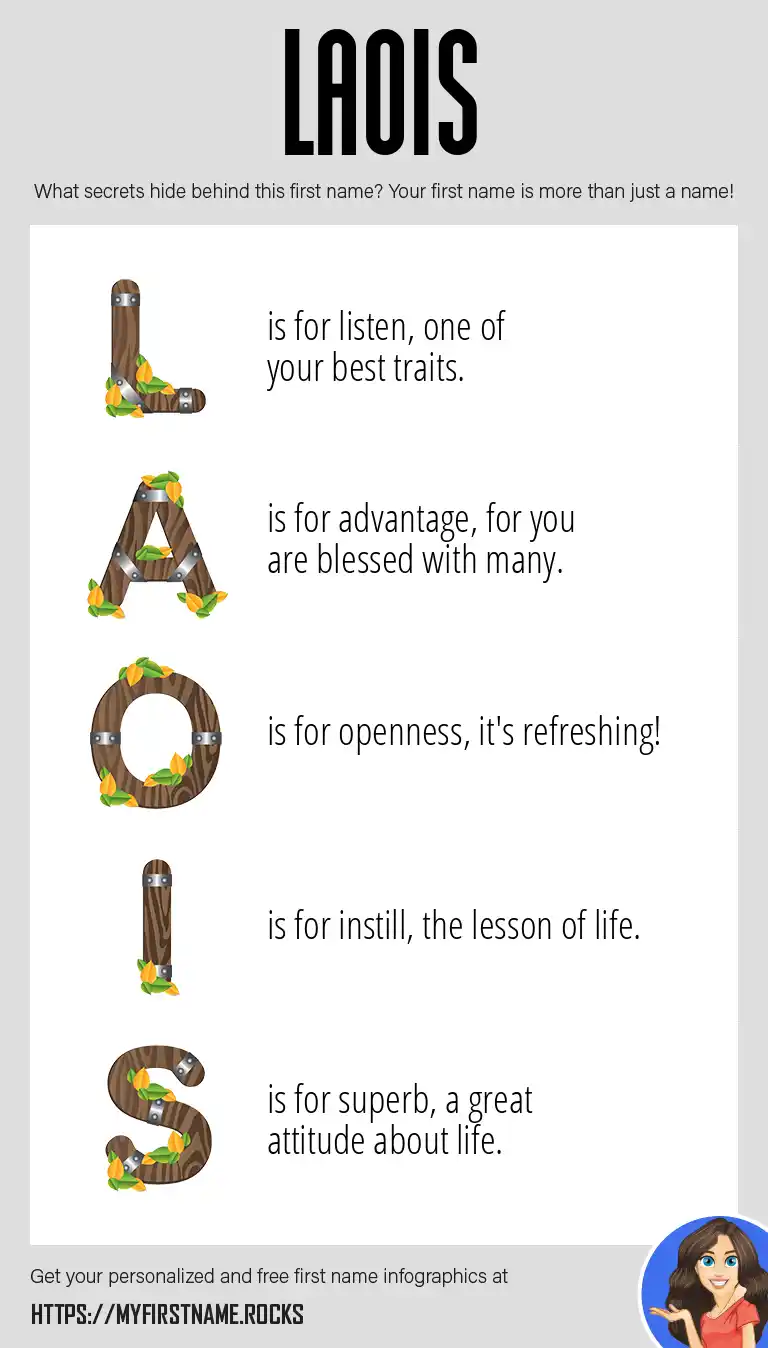 LAOIS

What secrets hide behind this first name? Your first name is more than just a name!

L is for listen, one of your best traits.

A is for advantage, for you are blessed with many.

O is for openness, it's refreshing!

I is for instill, the lesson of life.

S is for superb, a great attitude about life.

Get your personalized and free first name infographics at

HTTPS://MYFIRSTNAME.ROCKS