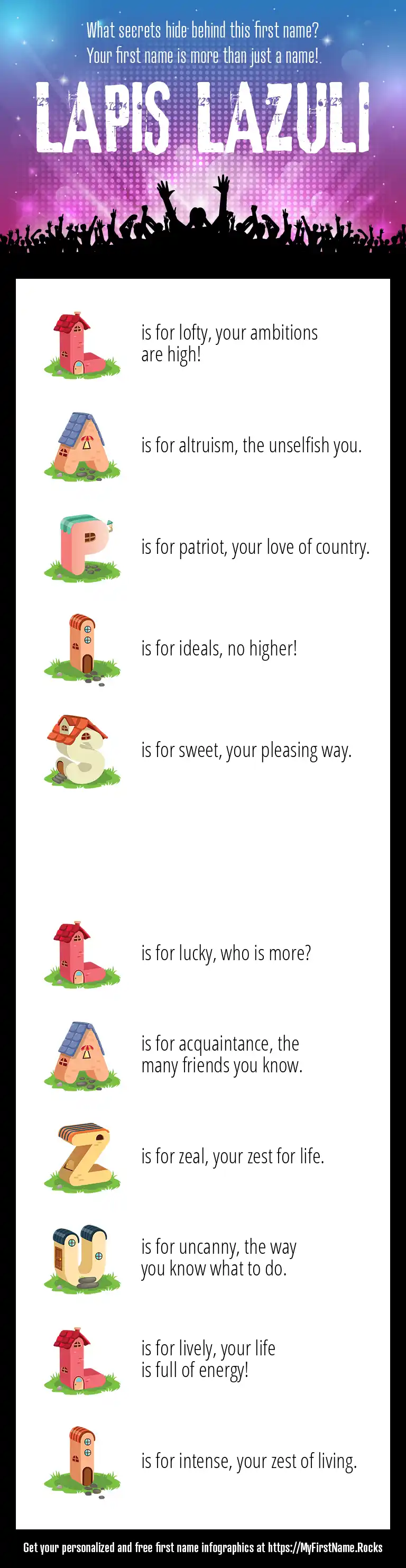 What secrets hide behind this first name?
Your first name is more than just a name!

LAPIS LAZULI

L is for lofty, your ambitions are high!

A is for altruism, the unselfish you.

P is for patriot, your love of country.

I is for ideals, no higher!

S is for sweet, your pleasing way.

L is for lucky, who is more?

A is for acquaintance, the many friends you know.

Z is for zeal, your zest for life.

U is for uncanny, the way you know what to do.

L is for lively, your life is full of energy!

I is for intense, your zest of living.

Get your personalized and free first name infographics at https://MyFirstName.Rocks