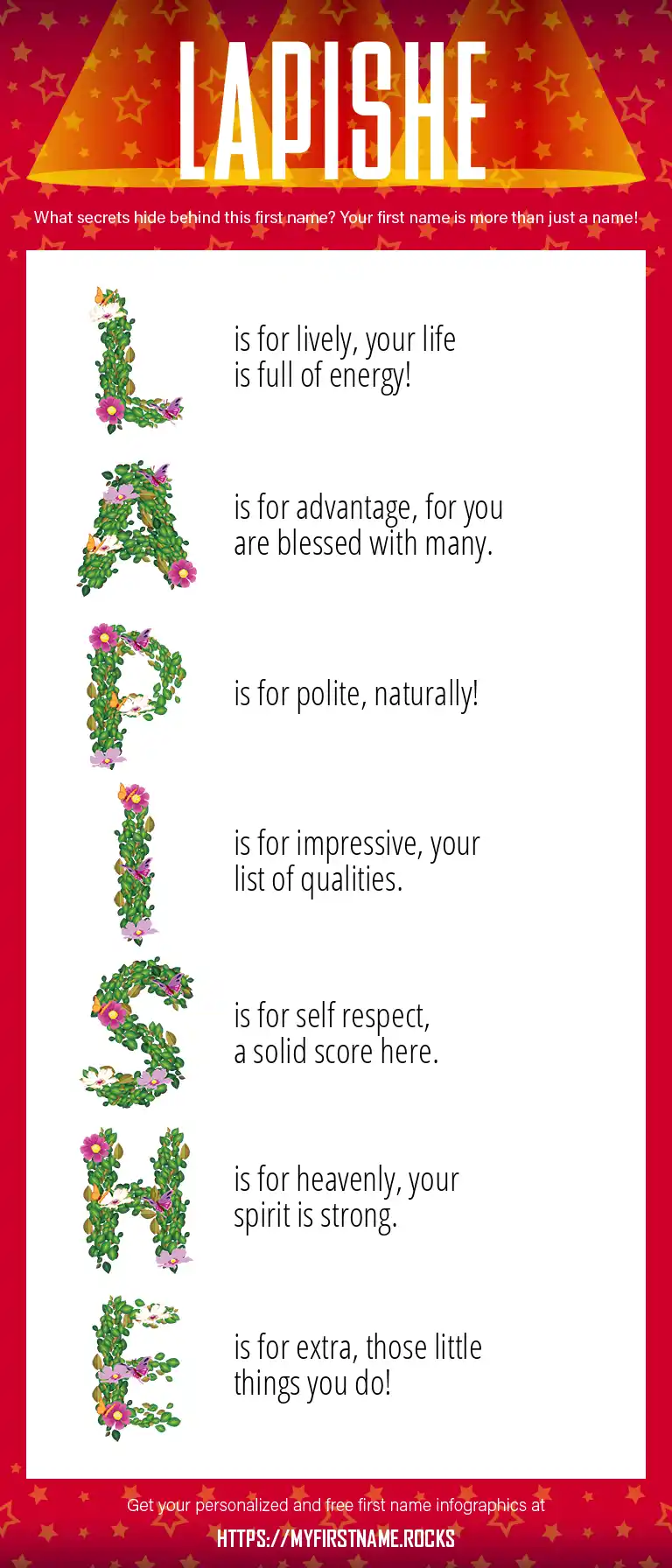 LAPISHE

What secrets hide behind this first name? Your first name is more than just a name!

L is for lively, your life is full of energy!

A is for advantage, for you are blessed with many.

P is for polite, naturally!

I is for impressive, your list of qualities.

S is for self respect, a solid score here.

H is for heavenly, your spirit is strong.

E is for extra, those little things you do!

Get your personalized and free first name infographics at

HTTPS://MYFIRSTNAME.ROCKS