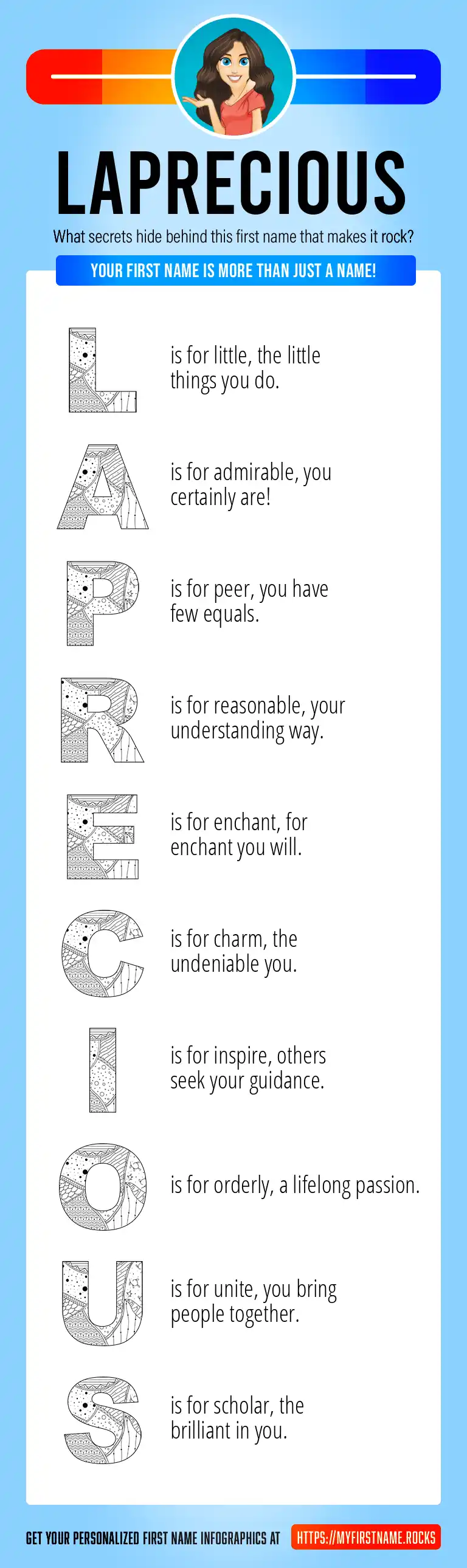 LAPRECIOUS

What secrets hide behind this first name that makes it rock?

YOUR FIRST NAME IS MORE THAN JUST A NAME!

L is for little, the little things you do.

A is for admirable, you certainly are!

P is for peer, you have few equals.

R is for reasonable, your understanding way.

E is for enchant, for enchant you will.

C is for charm, the undeniable you.

I is for inspire, others seek your guidance.

O is for orderly, a lifelong passion.

U is for unite, you bring people together.

S is for scholar, the brilliant in you.

GET YOUR PERSONALIZED FIRST NAME INFOGRAPHICS AT HTTPS://MYFIRSTNAME.ROCKS