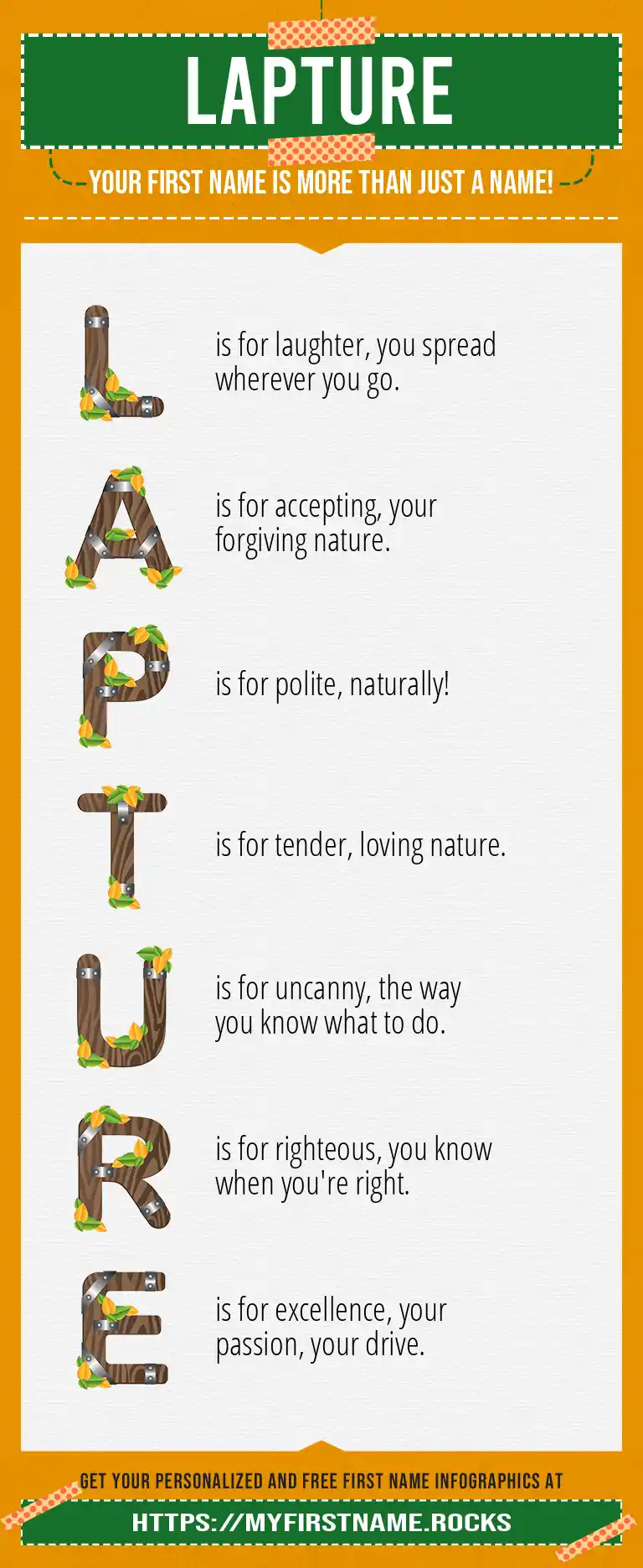 LAPTURE

YOUR FIRST NAME IS MORE THAN JUST A NAME!

L is for laughter, you spread wherever you go.

A is for accepting, your forgiving nature.

P is for polite, naturally!

T is for tender, loving nature.

U is for uncanny, the way you know what to do.

R is for righteous, you know when you're right.

E is for excellence, your passion, your drive.

GET YOUR PERSONALIZED AND FREE FIRST NAME INFOGRAPHICS AT

HTTPS://MYFIRSTNAME.ROCKS