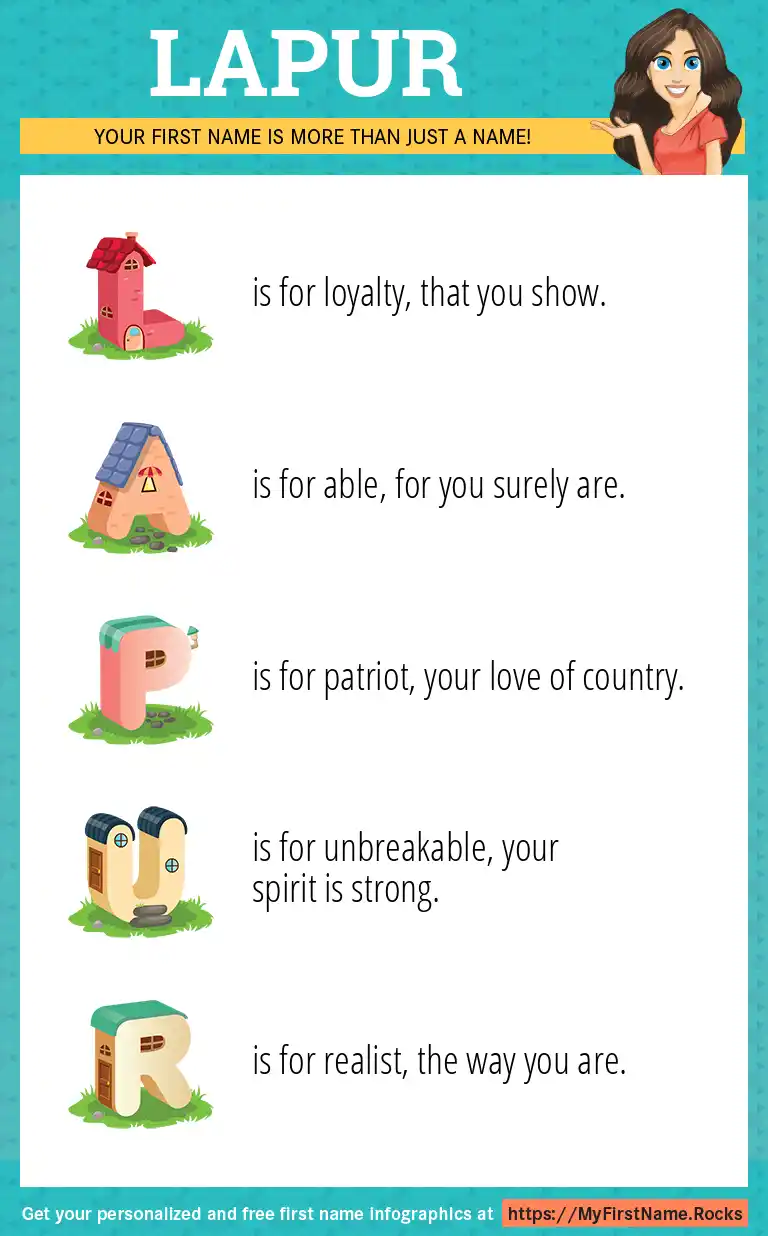 LAPUR

YOUR FIRST NAME IS MORE THAN JUST A NAME!

L is for loyalty, that you show.

A is for able, for you surely are.

P is for patriot, your love of country.

U is for unbreakable, your spirit is strong.

R is for realist, the way you are.

Get your personalized and free first name infographics at https://MyFirstName.Rocks