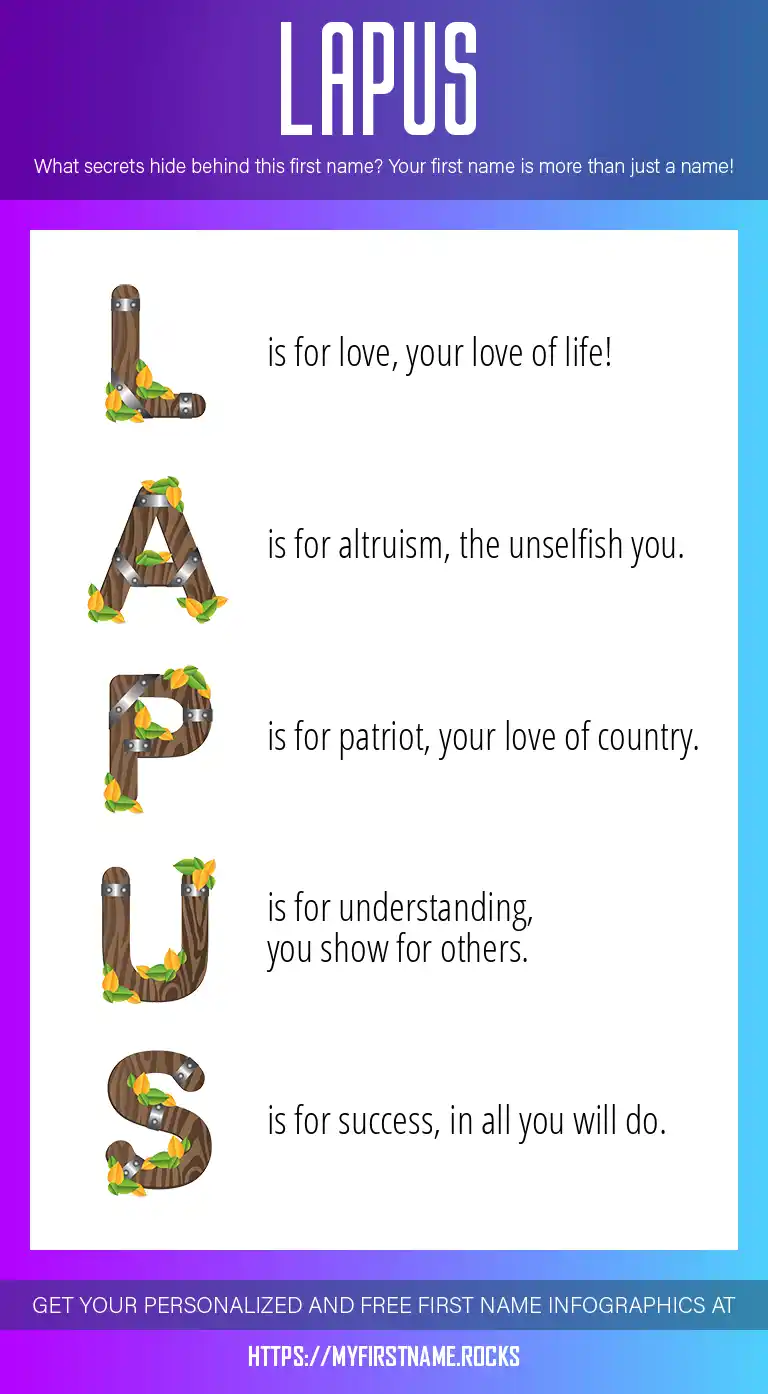 LAPUS

What secrets hide behind this first name? Your first name is more than just a name!

L is for love, your love of life!

A is for altruism, the unselfish you.

P is for patriot, your love of country.

U is for understanding, you show for others.

S is for success, in all you will do.

GET YOUR PERSONALIZED AND FREE FIRST NAME INFOGRAPHICS AT

HTTPS://MYFIRSTNAME.ROCKS