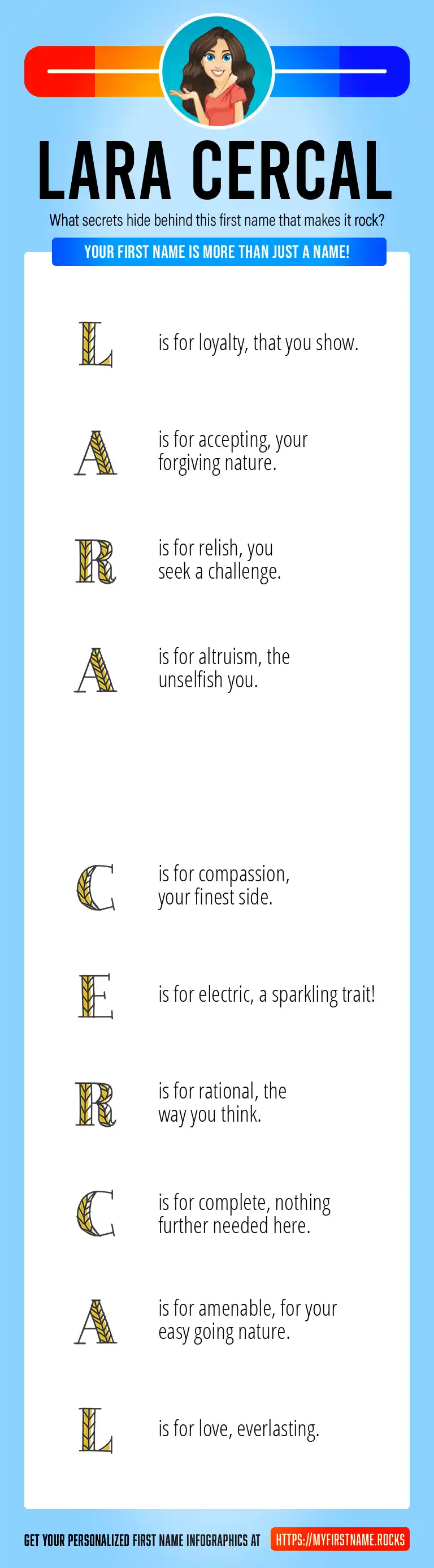 LARA CERCAL

What secrets hide behind this first name that makes it rock?

YOUR FIRST NAME IS MORE THAN JUST A NAME!

L is for loyalty, that you show.

A is for accepting, your forgiving nature.

R is for relish, you seek a challenge.

A is for altruism, the unselfish you.

C is for compassion, your finest side.

E is for electric, a sparkling trait!

R is for rational, the way you think.

C is for complete, nothing further needed here.

A is for amenable, for your easy going nature.

L is for love, everlasting.

GET YOUR PERSONALIZED FIRST NAME INFOGRAPHICS AT HTTPS://MYFIRSTNAME.ROCKS