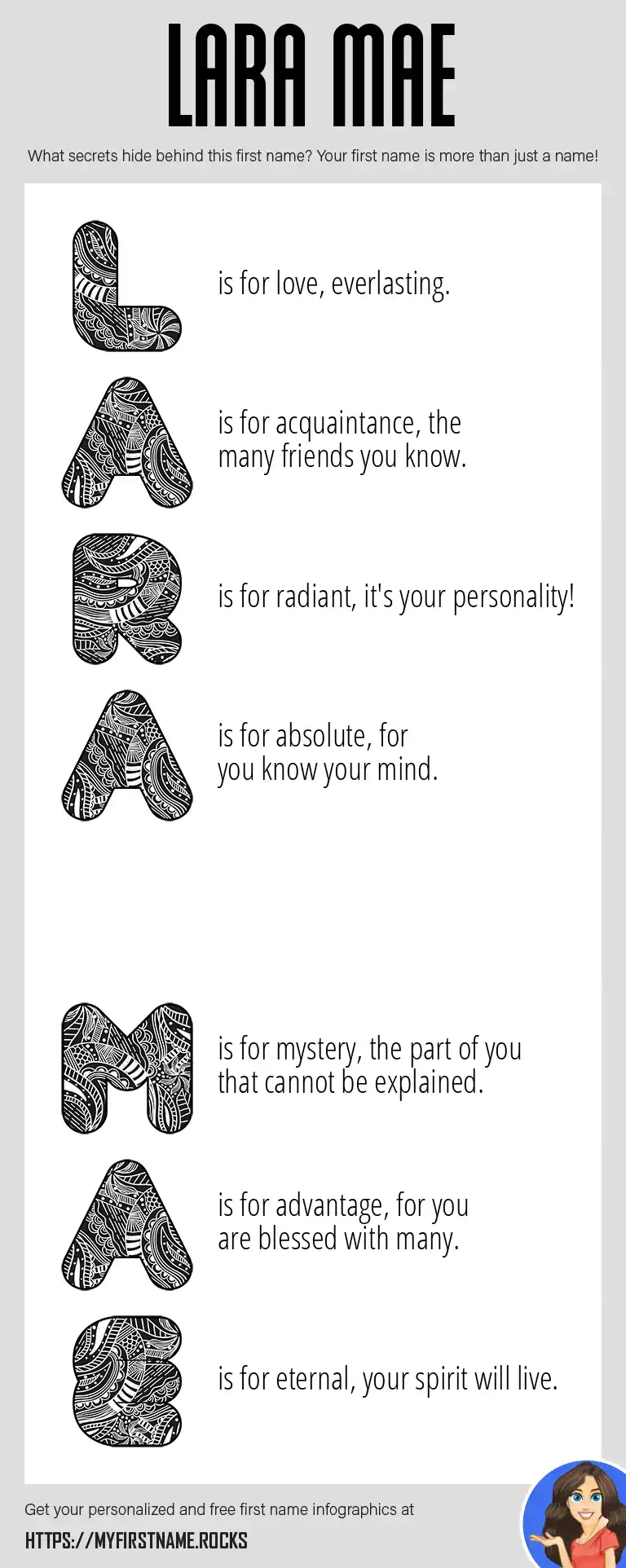 LARA MAE

What secrets hide behind this first name? Your first name is more than just a name!

L is for love, everlasting.

A is for acquaintance, the many friends you know.

R is for radiant, it's your personality!

A is for absolute, for you know your mind.

M is for mystery, the part of you that cannot be explained.

A is for advantage, for you are blessed with many.

E is for eternal, your spirit will live.

Get your personalized and free first name infographics at

HTTPS://MYFIRSTNAME.ROCKS