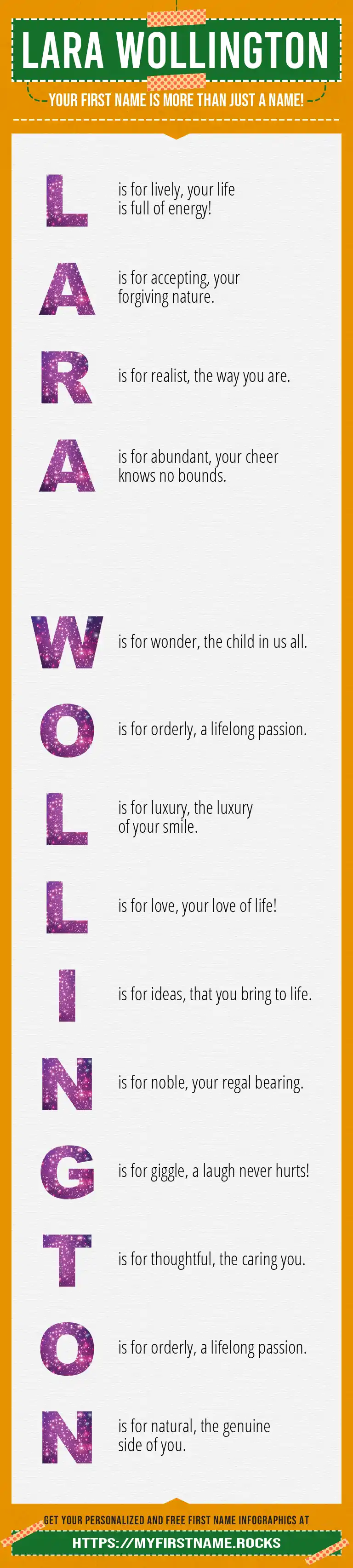 LARA WOLLINGTON

YOUR FIRST NAME IS MORE THAN JUST A NAME!

L is for lively, your life is full of energy!

A is for accepting, your forgiving nature.

R is for realist, the way you are.

A is for abundant, your cheer knows no bounds.

W is for wonder, the child in us all.

O is for orderly, a lifelong passion.

L is for luxury, the luxury of your smile.

L is for love, your love of life!

I is for ideas, that you bring to life.

N is for noble, your regal bearing.

G is for giggle, a laugh never hurts!

T is for thoughtful, the caring you.

O is for orderly, a lifelong passion.

N is for natural, the genuine side of you.

GET YOUR PERSONALIZED AND FREE FIRST NAME INFOGRAPHICS AT

HTTPS://MYFIRSTNAME.ROCKS