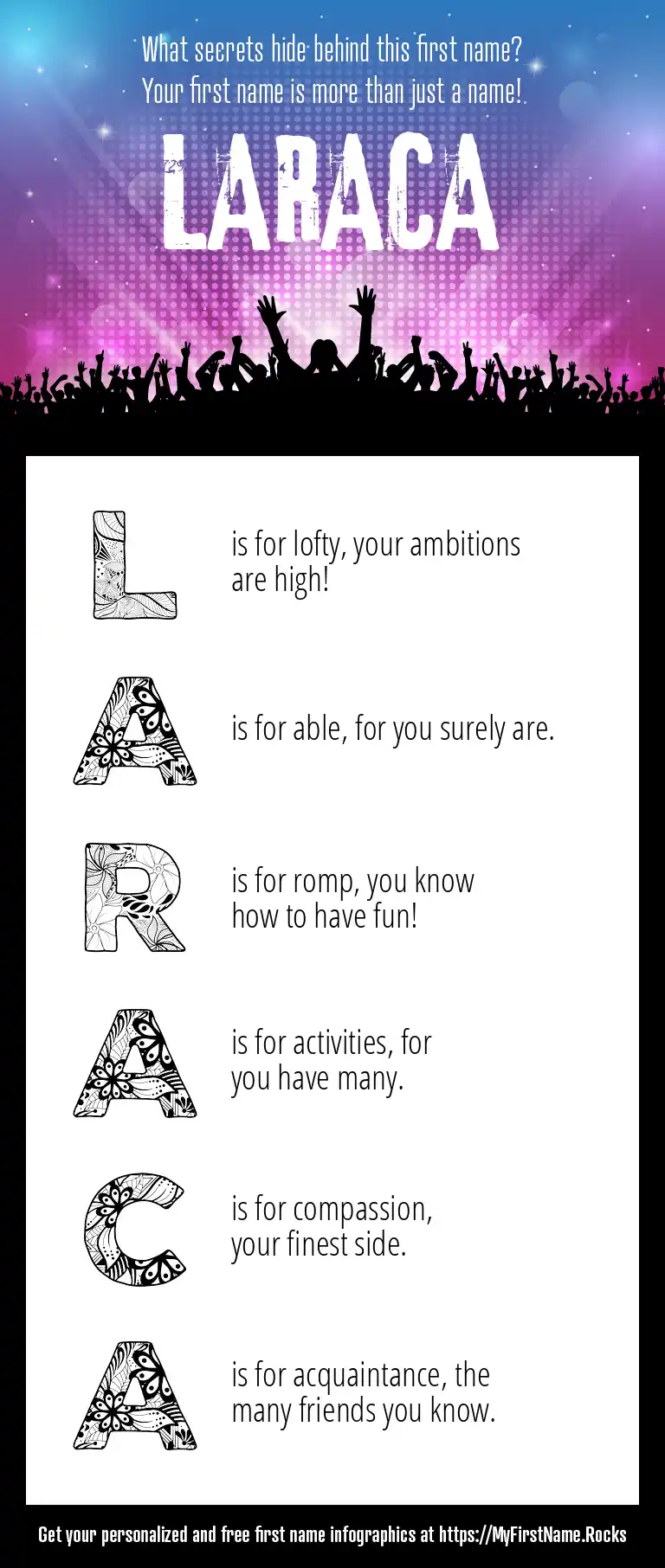 What secrets hide behind this first name?
Your first name is more than just a name!

LARACA

L is for lofty, your ambitions are high!

A is for able, for you surely are.

R is for romp, you know how to have fun!

A is for activities, for you have many.

C is for compassion, your finest side.

A is for acquaintance, the many friends you know.

Get your personalized and free first name infographics at https://MyFirstName.Rocks