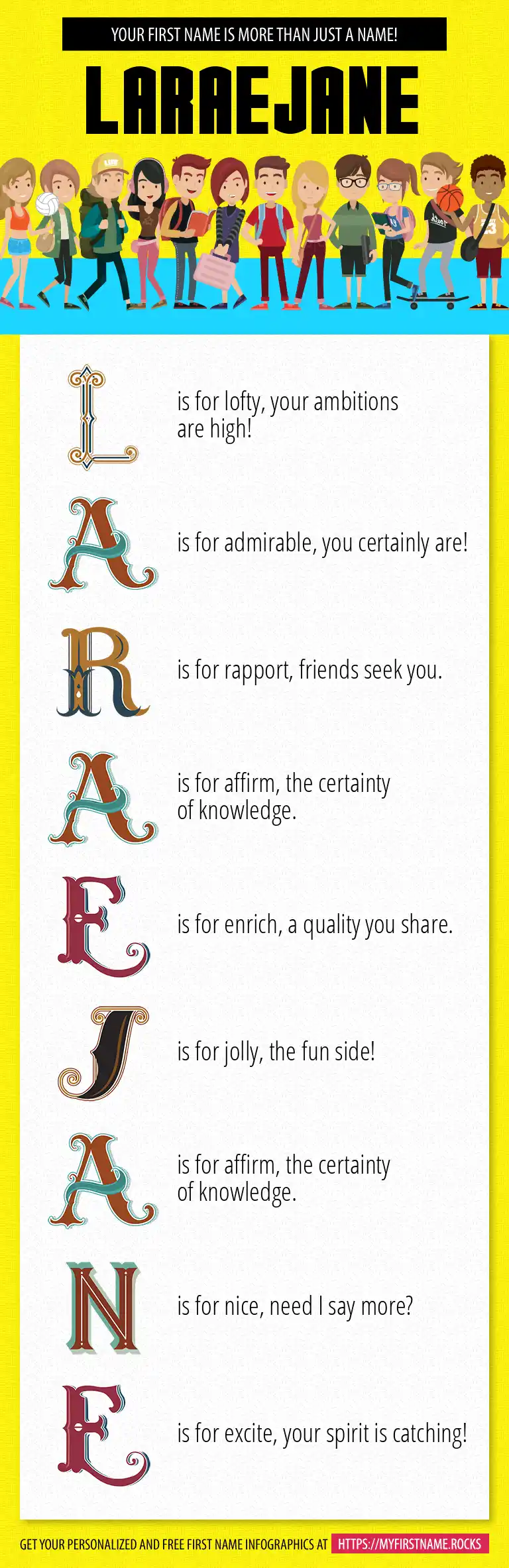 YOUR FIRST NAME IS MORE THAN JUST A NAME!

LARAEJANE

L is for lofty, your ambitions are high!

A is for admirable, you certainly are!

R is for rapport, friends seek you.

A is for affirm, the certainty of knowledge.

E is for enrich, a quality you share.

J is for jolly, the fun side!

A is for affirm, the certainty of knowledge.

N is for nice, need I say more?

E is for excite, your spirit is catching!

GET YOUR PERSONALIZED AND FREE FIRST NAME INFOGRAPHICS AT HTTPS://MYFIRSTNAME.ROCKS