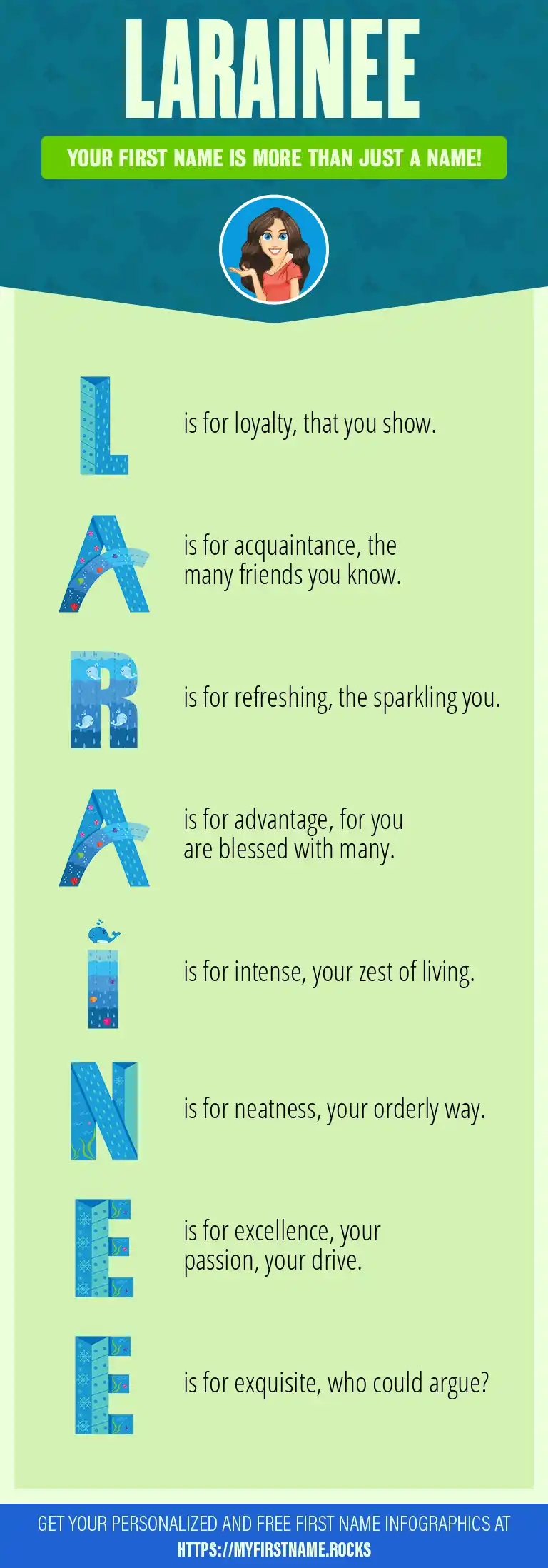 LARAINEE

YOUR FIRST NAME IS MORE THAN JUST A NAME!

L is for loyalty, that you show.

A is for acquaintance, the many friends you know.

R is for refreshing, the sparkling you.

A is for advantage, for you are blessed with many.

I is for intense, your zest of living.

N is for neatness, your orderly way.

E is for excellence, your passion, your drive.

E is for exquisite, who could argue?

GET YOUR PERSONALIZED AND FREE FIRST NAME INFOGRAPHICS AT HTTPS://MYFIRSTNAME.ROCKS