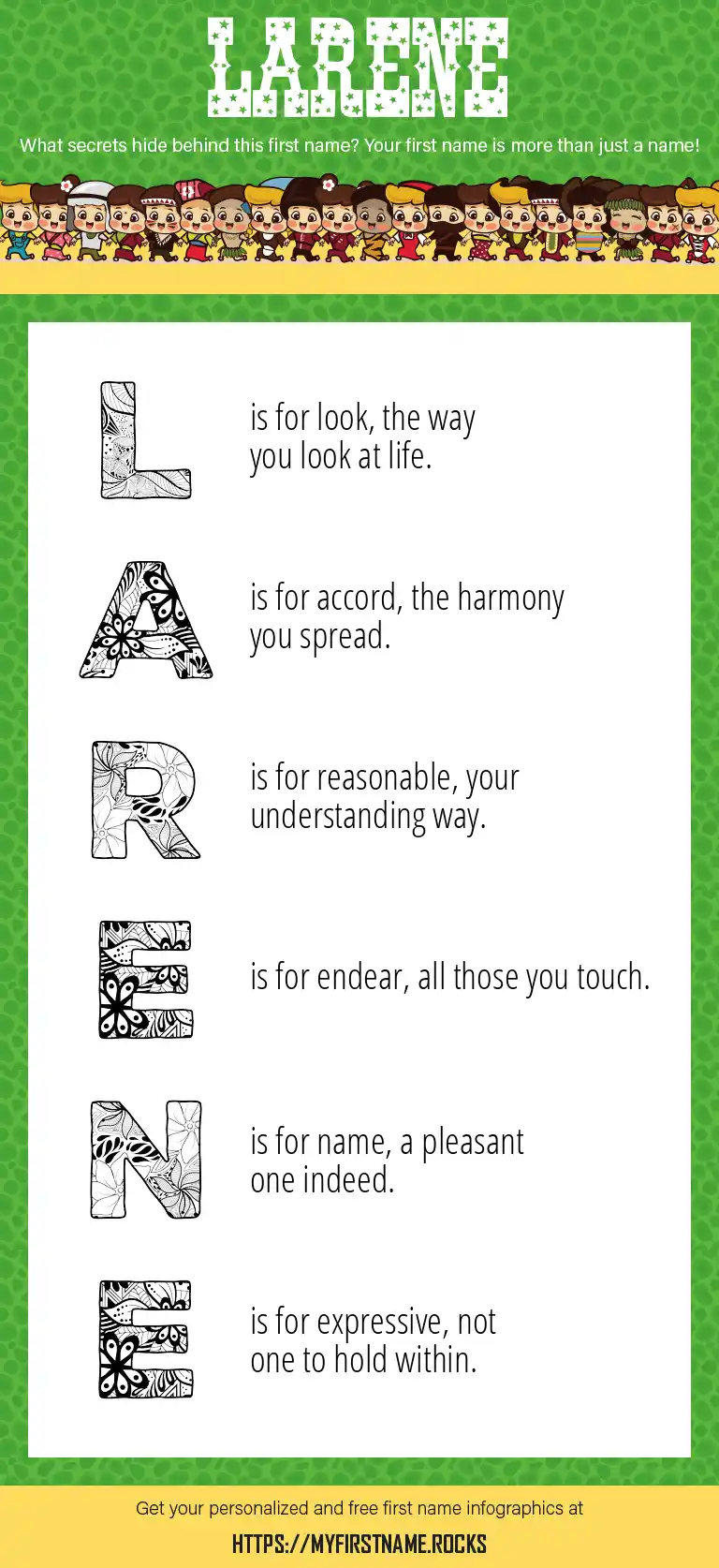 LARENE

What secrets hide behind this first name? Your first name is more than just a name!

L is for look, the way you look at life.

A is for accord, the harmony you spread.

R is for reasonable, your understanding way.

E is for endear, all those you touch.

N is for name, a pleasant one indeed.

E is for expressive, not one to hold within.

Get your personalized and free first name infographics at

HTTPS://MYFIRSTNAME.ROCKS