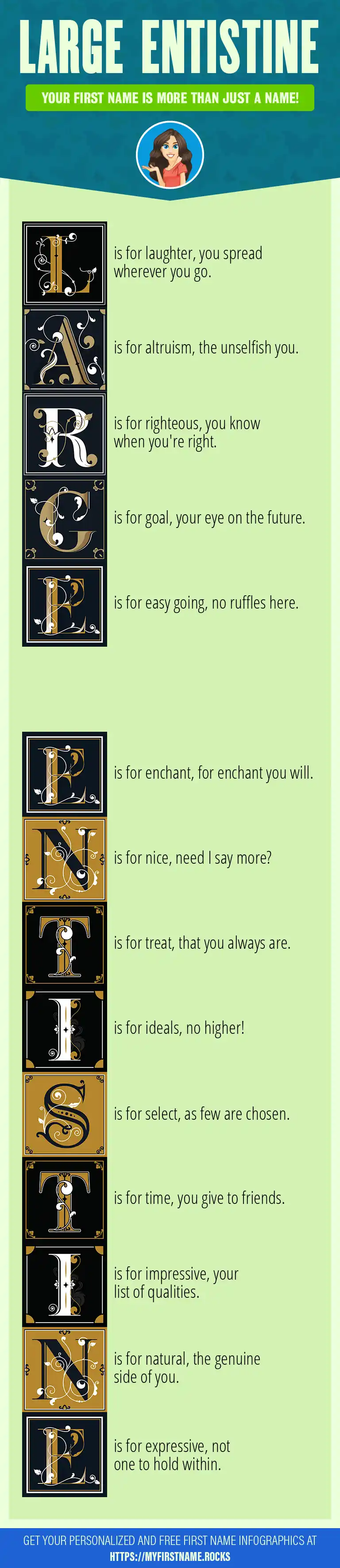 LARGE ENTISTINE

YOUR FIRST NAME IS MORE THAN JUST A NAME!

L is for laughter, you spread wherever you go.

A is for altruism, the unselfish you.

R is for righteous, you know when you're right.

G is for goal, your eye on the future.

E is for easy going, no ruffles here.

E is for enchant, for enchant you will.

N is for nice, need I say more?

T is for treat, that you always are.

I is for ideals, no higher!

S is for select, as few are chosen.

T is for time, you give to friends.

I is for impressive, your list of qualities.

N is for natural, the genuine side of you.

E is for expressive, not one to hold within.

GET YOUR PERSONALIZED AND FREE FIRST NAME INFOGRAPHICS AT HTTPS://MYFIRSTNAME.ROCKS