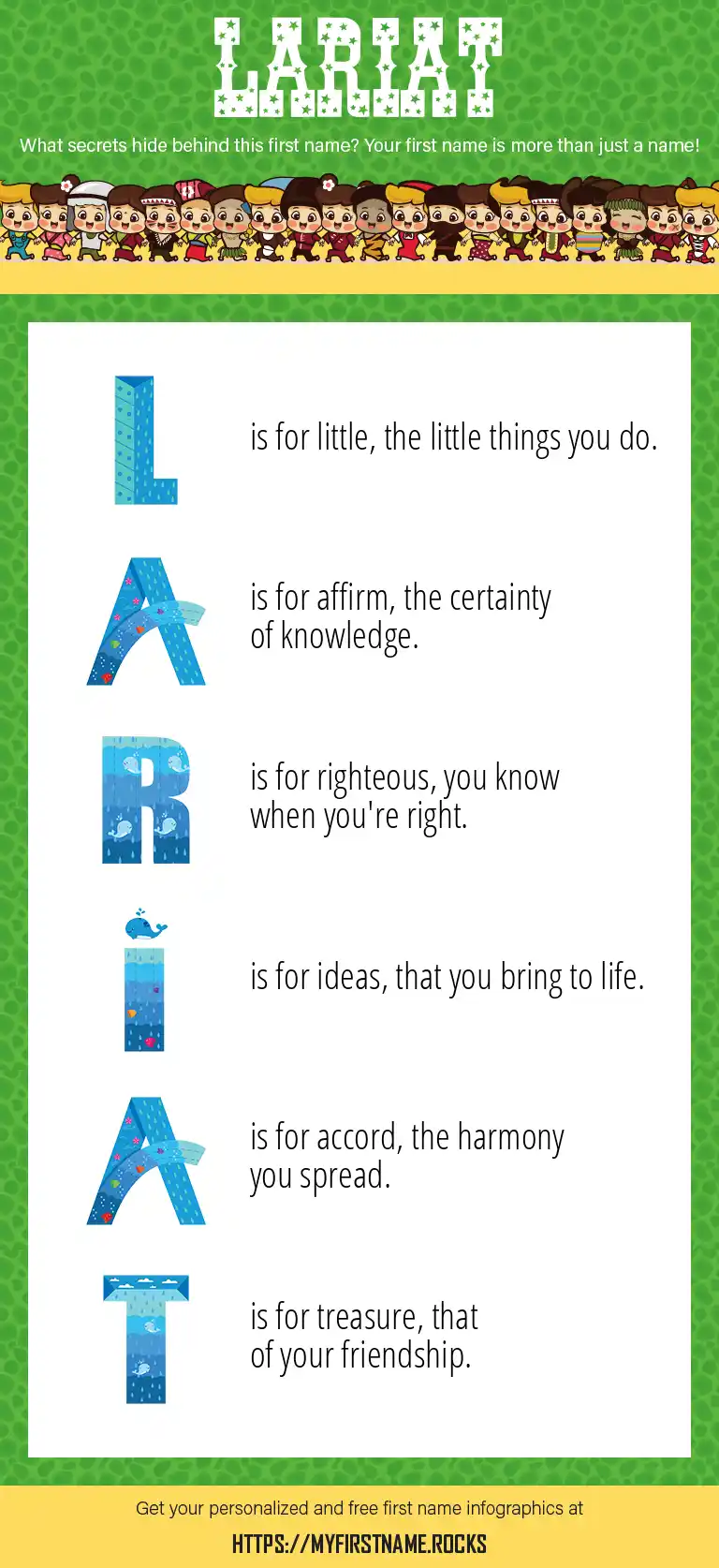 LARIAT

What secrets hide behind this first name? Your first name is more than just a name!

L is for little, the little things you do.

A is for affirm, the certainty of knowledge.

R is for righteous, you know when you're right.

I is for ideas, that you bring to life.

A is for accord, the harmony you spread.

T is for treasure, that of your friendship.

Get your personalized and free first name infographics at

HTTPS://MYFIRSTNAME.ROCKS