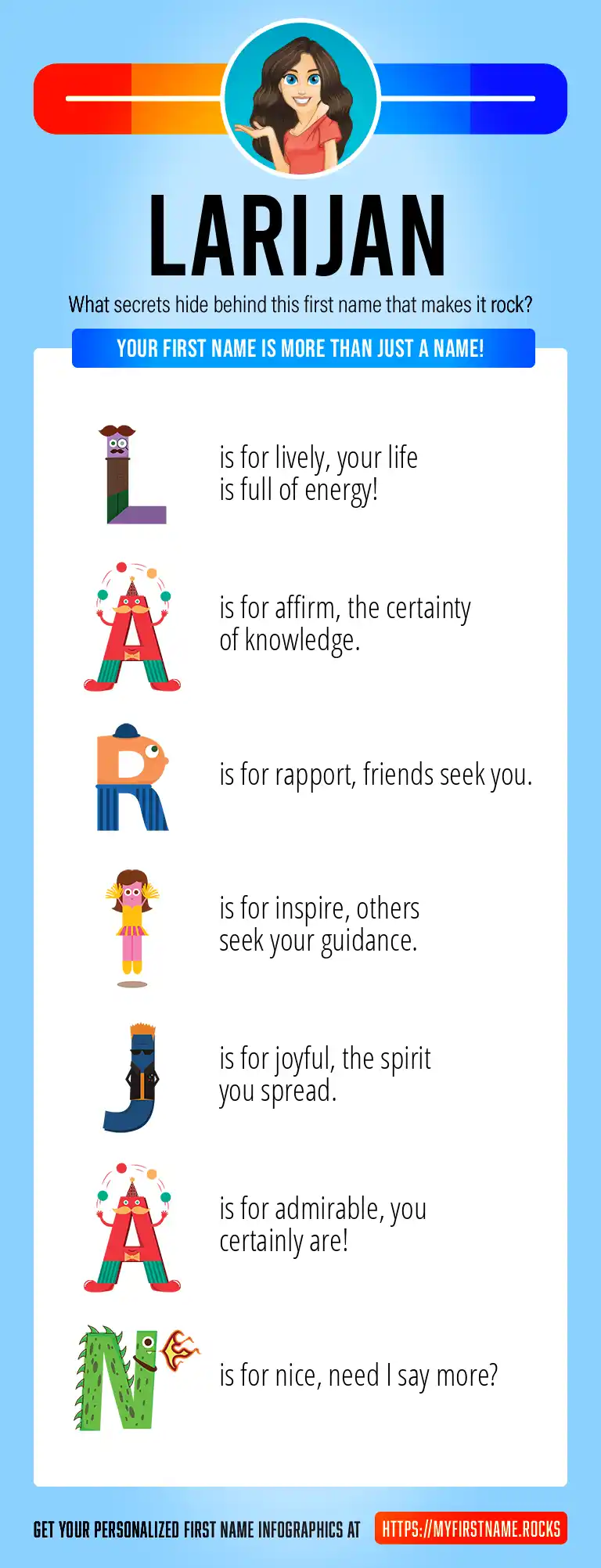 LARIJAN

What secrets hide behind this first name that makes it rock?

YOUR FIRST NAME IS MORE THAN JUST A NAME!

L is for lively, your life is full of energy!

A is for affirm, the certainty of knowledge.

R is for rapport, friends seek you.

I is for inspire, others seek your guidance.

J is for joyful, the spirit you spread.

A is for admirable, you certainly are!

N is for nice, need I say more?

GET YOUR PERSONALIZED FIRST NAME INFOGRAPHICS AT HTTPS://MYFIRSTNAME.ROCKS