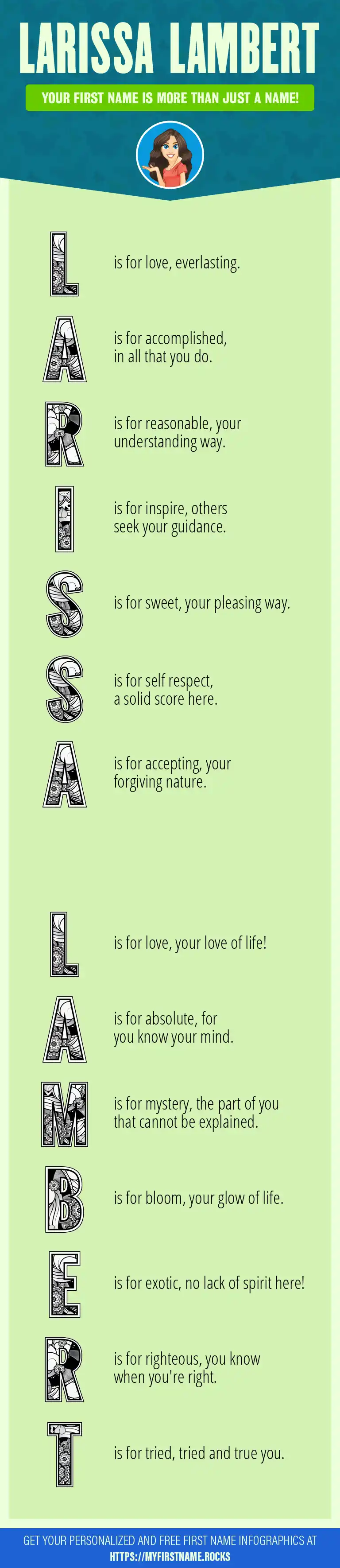 LARISSA LAMBERT

YOUR FIRST NAME IS MORE THAN JUST A NAME!

L is for love, everlasting.

A is for accomplished, in all that you do.

R is for reasonable, your understanding way.

I is for inspire, others seek your guidance.

S is for sweet, your pleasing way.

S is for self respect, a solid score here.

A is for accepting, your forgiving nature.

L is for love, your love of life!

A is for absolute, for you know your mind.

M is for mystery, the part of you that cannot be explained.

B is for bloom, your glow of life.

E is for exotic, no lack of spirit here!

R is for righteous, you know when you're right.

T is for tried, tried and true you.

GET YOUR PERSONALIZED AND FREE FIRST NAME INFOGRAPHICS AT HTTPS://MYFIRSTNAME.ROCKS