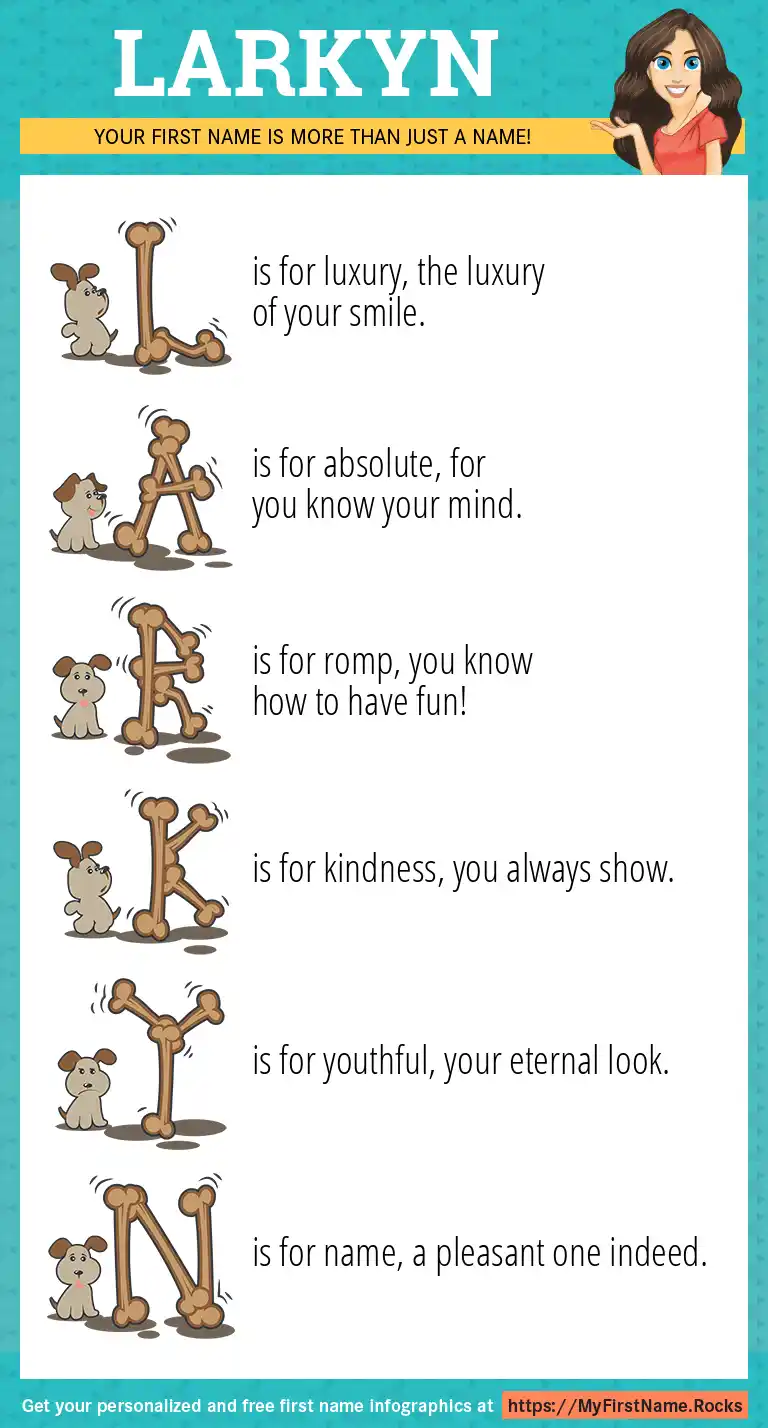 LARKYN

YOUR FIRST NAME IS MORE THAN JUST A NAME!

L is for luxury, the luxury of your smile.

A is for absolute, for you know your mind.

R is for romp, you know how to have fun!

K is for kindness, you always show.

Y is for youthful, your eternal look.

N is for name, a pleasant one indeed.

Get your personalized and free first name infographics at https://MyFirstName.Rocks