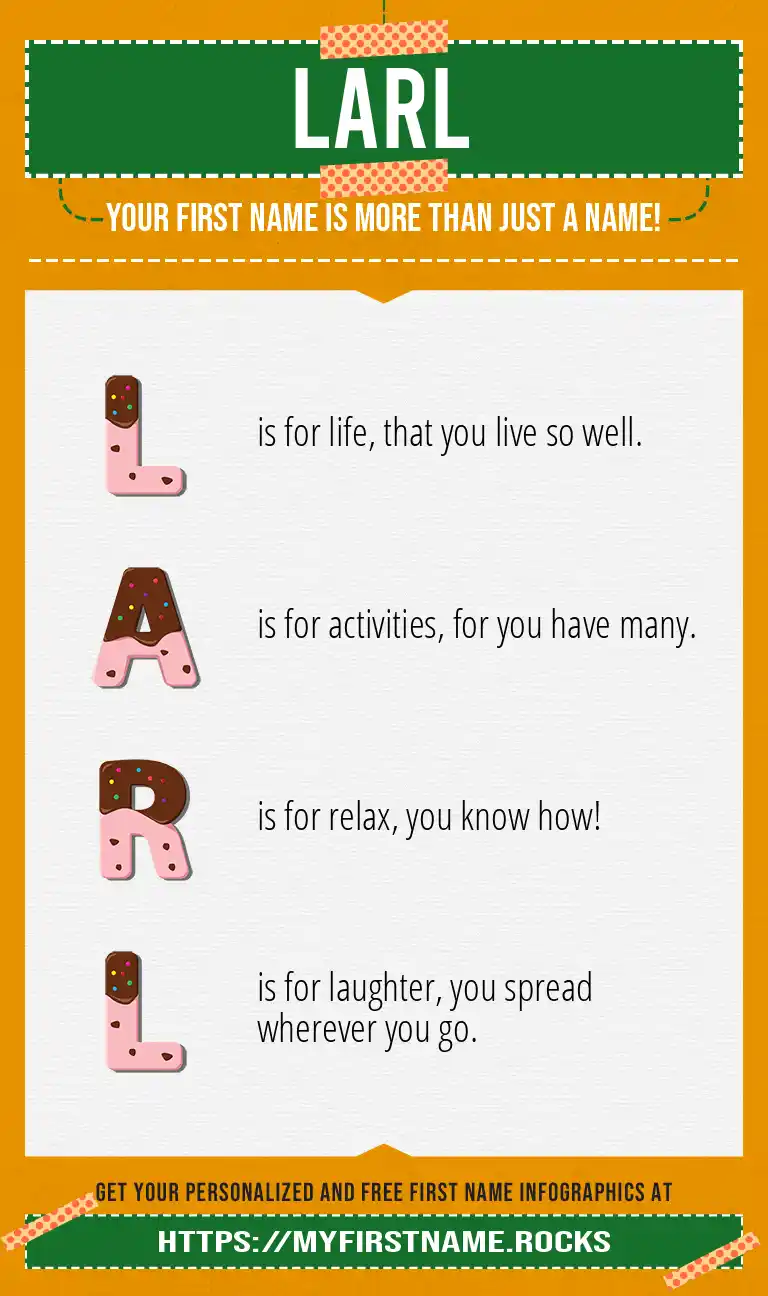 LARL

YOUR FIRST NAME IS MORE THAN JUST A NAME!

L is for life, that you live so well.

A is for activities, for you have many.

R is for relax, you know how!

L is for laughter, you spread wherever you go.

GET YOUR PERSONALIZED AND FREE FIRST NAME INFOGRAPHICS AT

HTTPS://MYFIRSTNAME.ROCKS