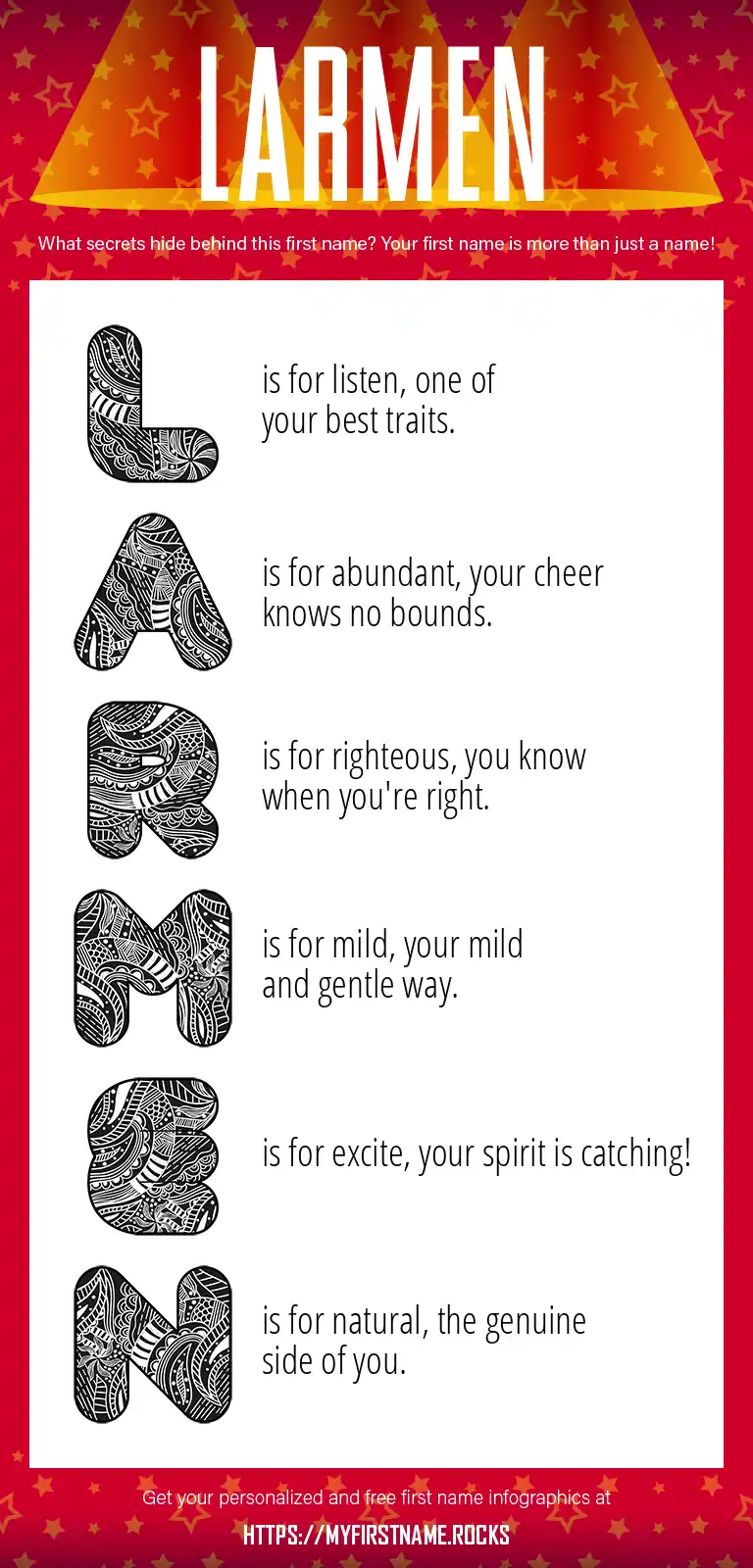 LARMEN

What secrets hide behind this first name? Your first name is more than just a name!

L is for listen, one of your best traits.

A is for abundant, your cheer knows no bounds.

R is for righteous, you know when you're right.

M is for mild, your mild and gentle way.

E is for excite, your spirit is catching!

N is for natural, the genuine side of you.

Get your personalized and free first name infographics at

HTTPS://MYFIRSTNAME.ROCKS